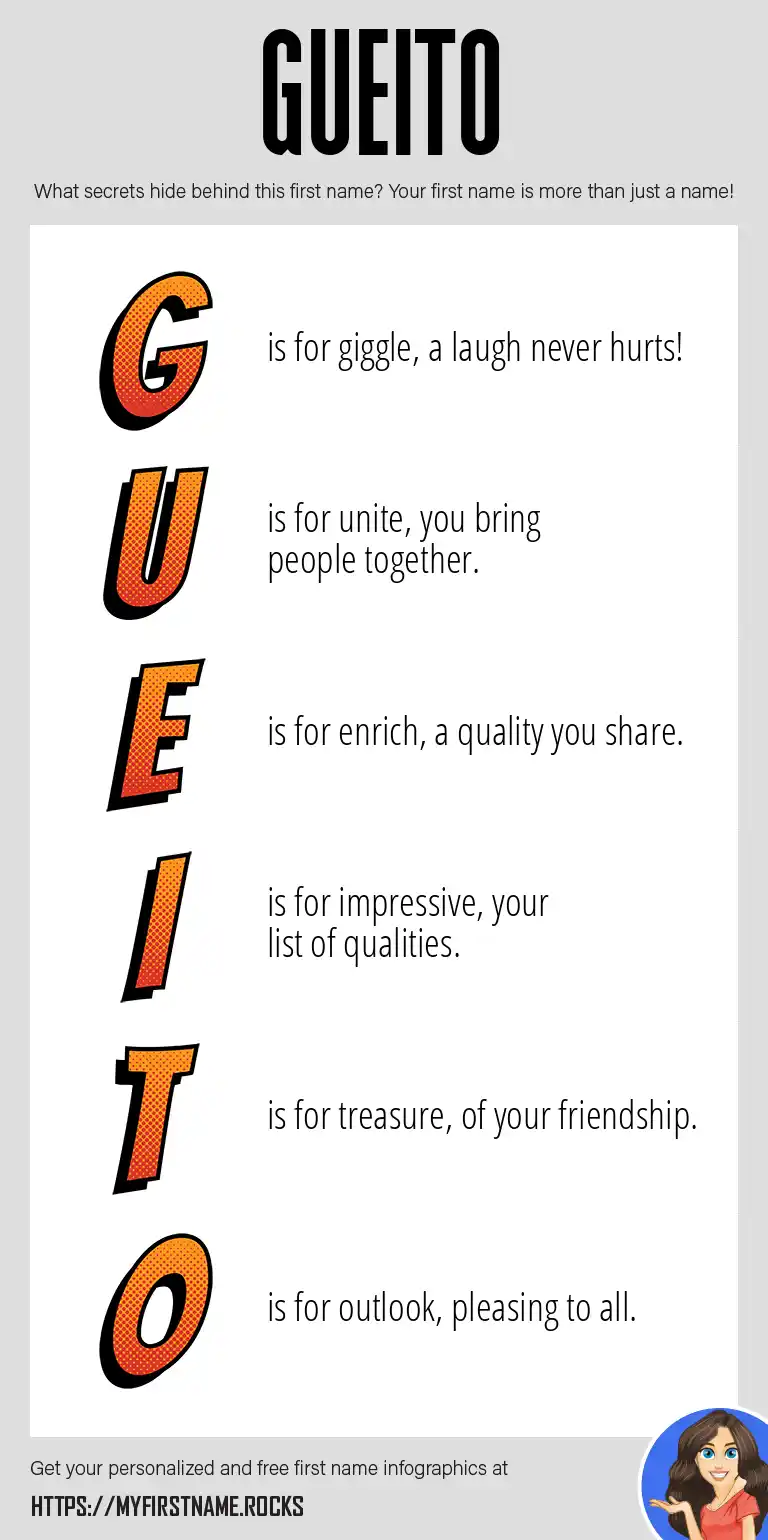 GUEITO

What secrets hide behind this first name? Your first name is more than just a name!

G is for giggle, a laugh never hurts!

U is for unite, you bring people together.

E is for enrich, a quality you share.

I is for impressive, your list of qualities.

T is for treasure, of your friendship.

O is for outlook, pleasing to all.

Get your personalized and free first name infographics at

HTTPS://MYFIRSTNAME.ROCKS