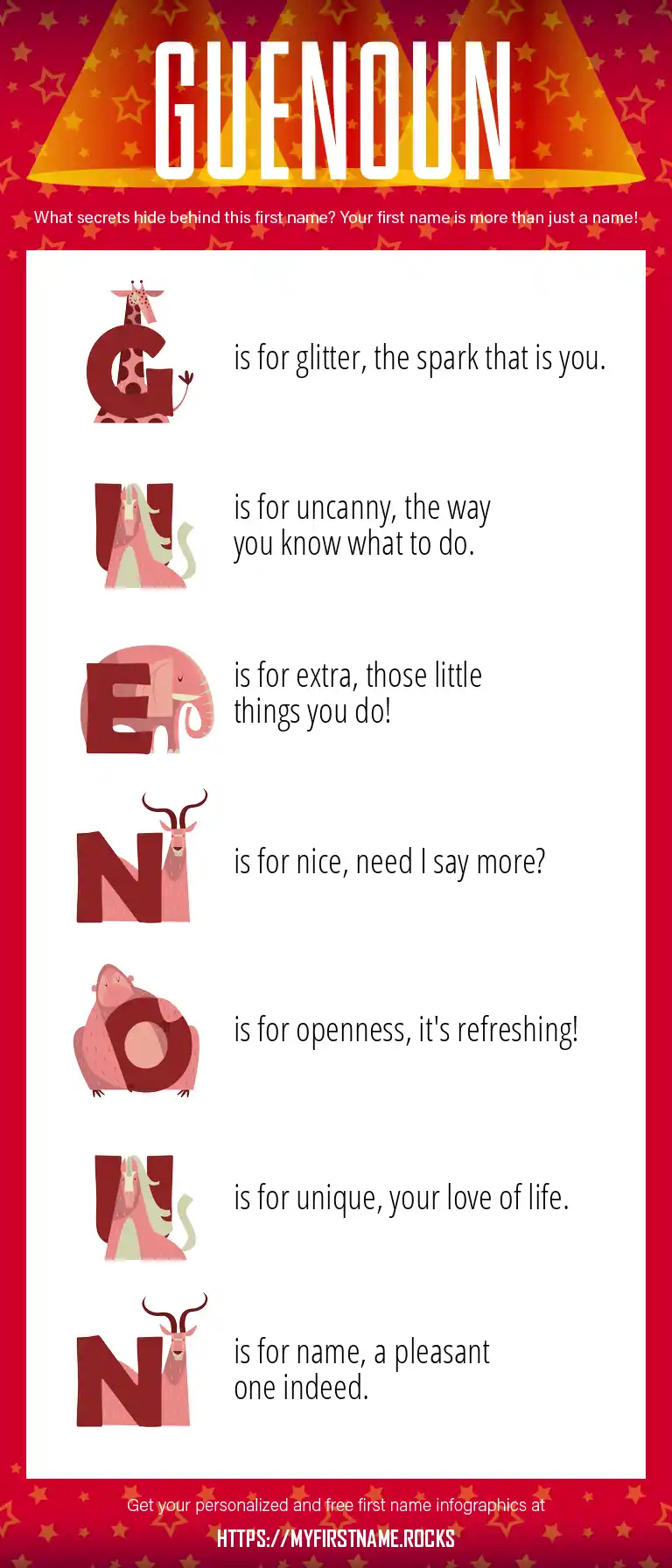 GUENOUN

What secrets hide behind this first name? Your first name is more than just a name!

G is for glitter, the spark that is you.

U is for uncanny, the way you know what to do.

E is for extra, those little things you do!

N is for nice, need I say more?

O is for openness, it's refreshing!

U is for unique, your love of life.

N is for name, a pleasant one indeed.

Get your personalized and free first name infographics at

HTTPS://MYFIRSTNAME.ROCKS