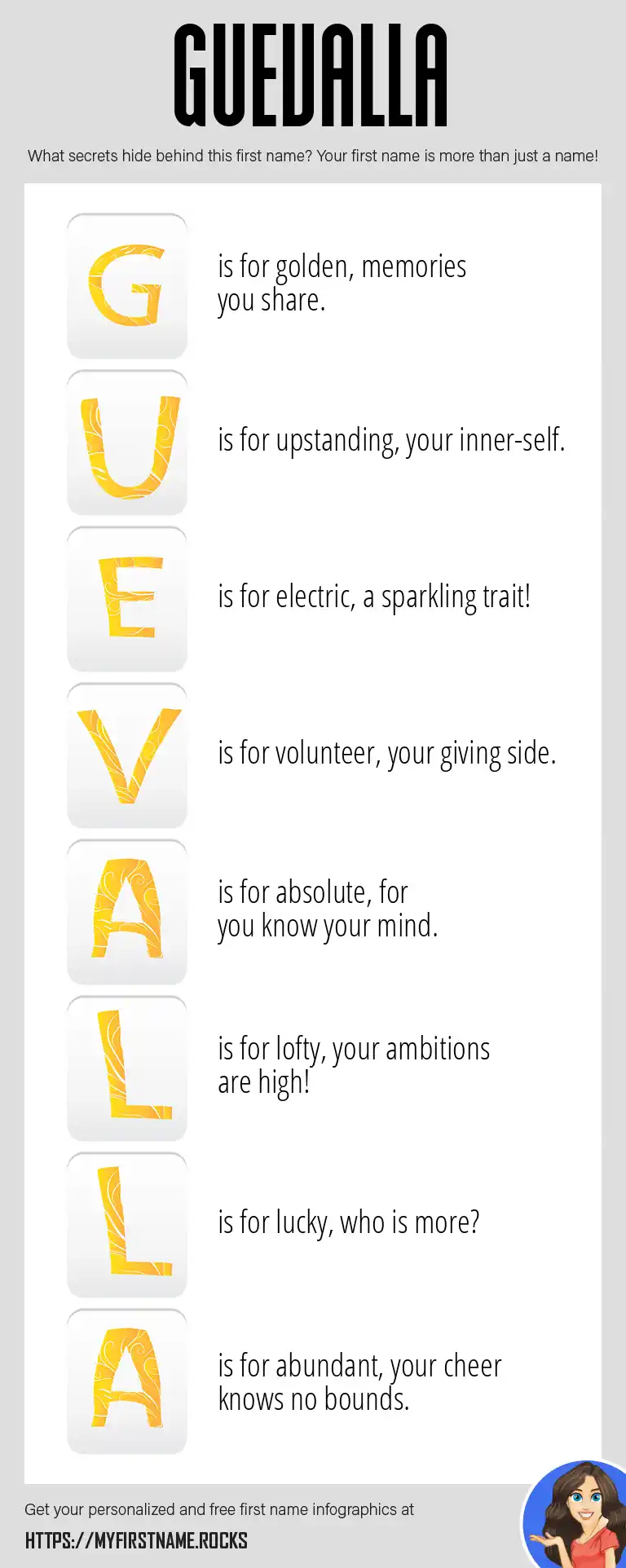 GUEVALLA

What secrets hide behind this first name? Your first name is more than just a name!

G is for golden, memories you share.

U is for upstanding, your inner-self.

E is for electric, a sparkling trait!

V is for volunteer, your giving side.

A is for absolute, for you know your mind.

L is for lofty, your ambitions are high!

L is for lucky, who is more?

A is for abundant, your cheer knows no bounds.

Get your personalized and free first name infographics at

HTTPS://MYFIRSTNAME.ROCKS