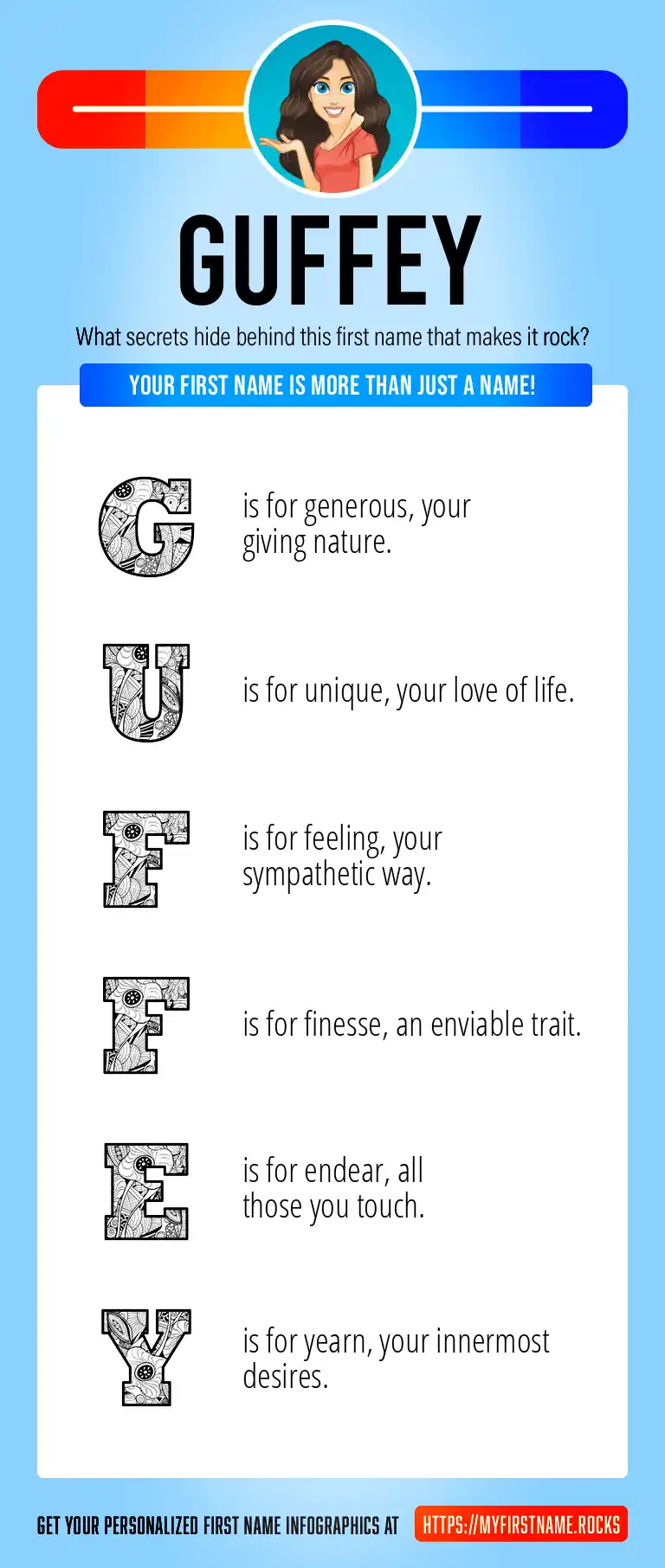 GUFFEY

What secrets hide behind this first name that makes it rock?

YOUR FIRST NAME IS MORE THAN JUST A NAME!

G is for generous, your giving nature.

U is for unique, your love of life.

F is for feeling, your sympathetic way.

F is for finesse, an enviable trait.

E is for endear, all those you touch.

Y is for yearn, your innermost desires.

GET YOUR PERSONALIZED FIRST NAME INFOGRAPHICS AT HTTPS://MYFIRSTNAME.ROCKS