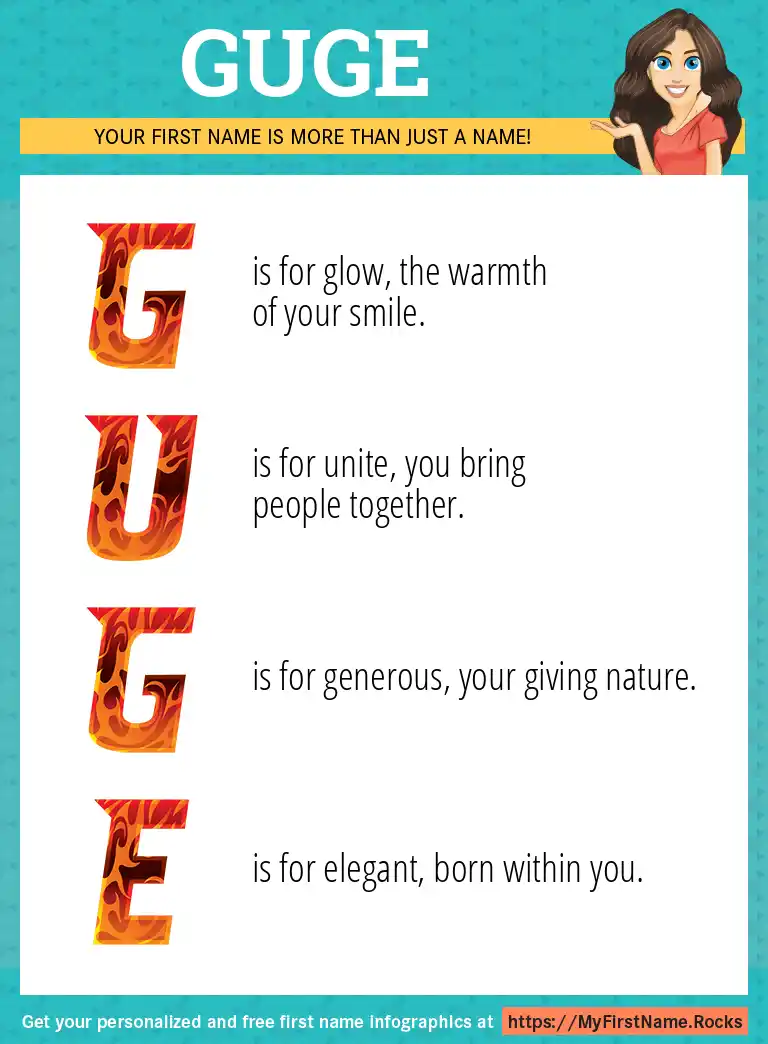 GUGE

YOUR FIRST NAME IS MORE THAN JUST A NAME!

G is for glow, the warmth of your smile.

U is for unite, you bring people together.

G is for generous, your giving nature.

E is for elegant, born within you.

Get your personalized and free first name infographics at https://MyFirstName.Rocks