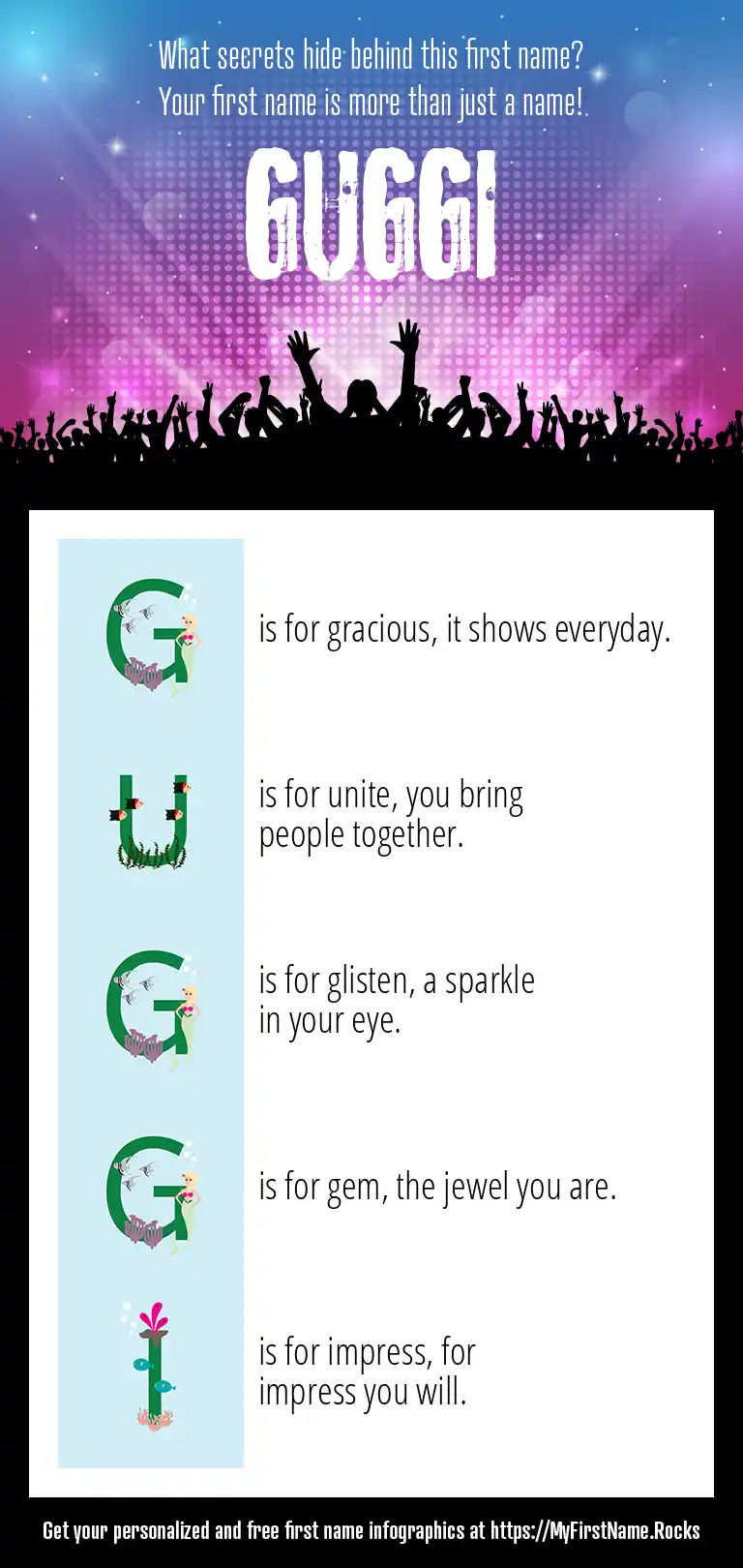 What secrets hide behind this first name?
Your first name is more than just a name!

GUGGI

G is for gracious, it shows everyday.

U is for unite, you bring people together.

G is for glisten, a sparkle in your eye.

G is for gem, the jewel you are.

I is for impress, for impress you will.

Get your personalized and free first name infographics at https://MyFirstName.Rocks