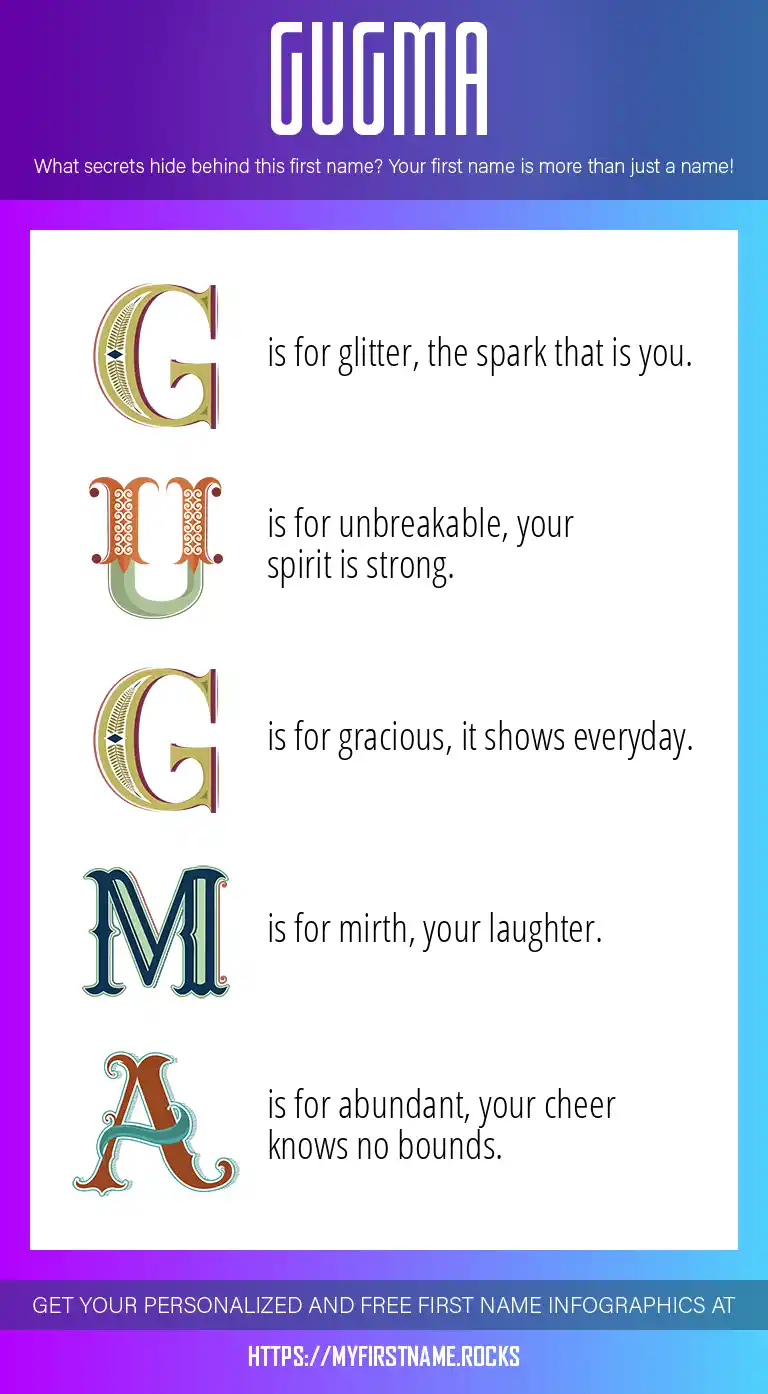 GUGMA

What secrets hide behind this first name? Your first name is more than just a name!

G is for glitter, the spark that is you.

U is for unbreakable, your spirit is strong.

G is for gracious, it shows everyday.

M is for mirth, your laughter.

A is for abundant, your cheer knows no bounds.

GET YOUR PERSONALIZED AND FREE FIRST NAME INFOGRAPHICS AT

HTTPS://MYFIRSTNAME.ROCKS