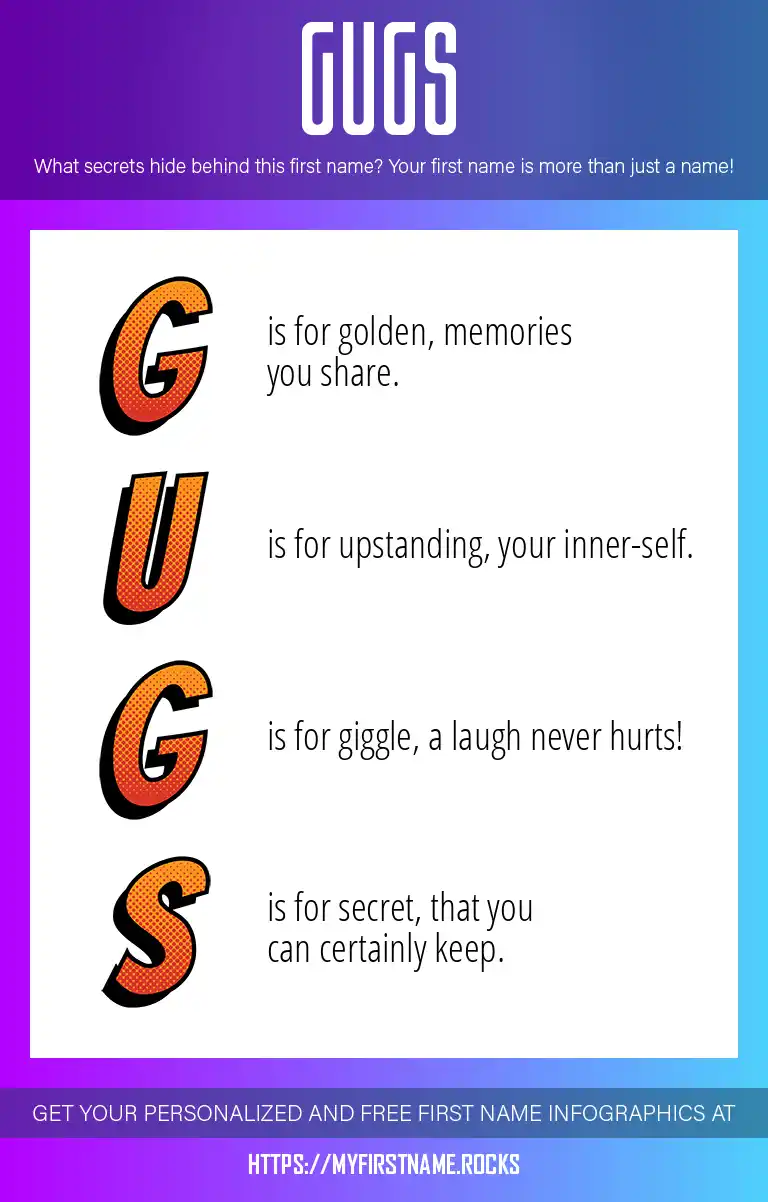 GUGS

What secrets hide behind this first name? Your first name is more than just a name!

G is for golden, memories you share.

U is for upstanding, your inner-self.

G is for giggle, a laugh never hurts!

S is for secret, that you can certainly keep.

GET YOUR PERSONALIZED AND FREE FIRST NAME INFOGRAPHICS AT

HTTPS://MYFIRSTNAME.ROCKS