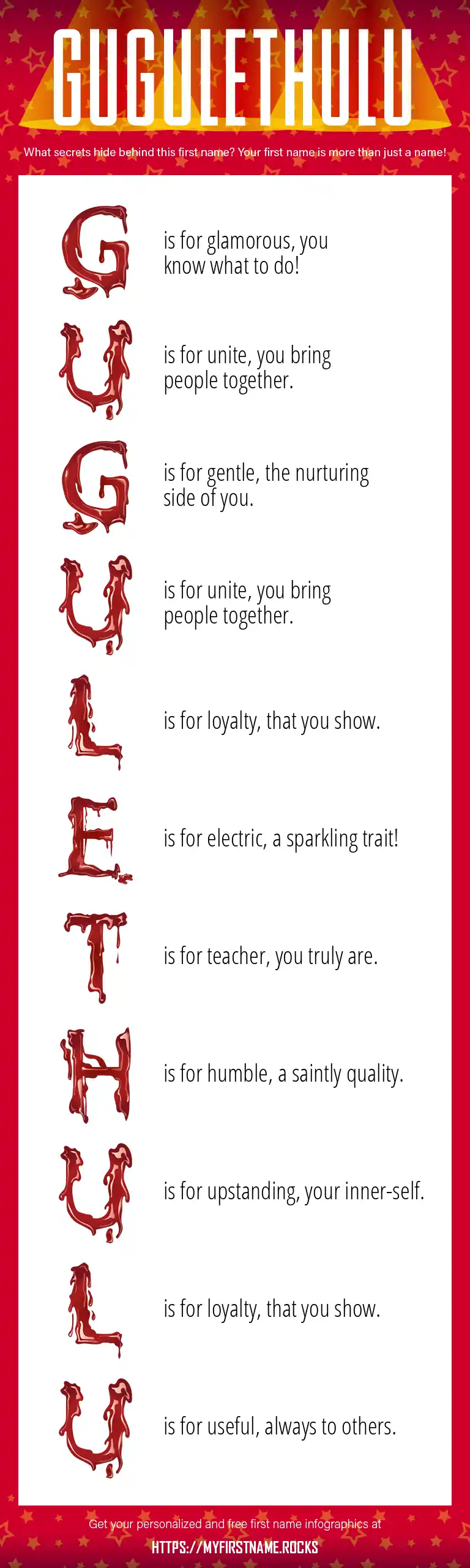 GUGULETHULU

What secrets hide behind this first name? Your first name is more than just a name!

G is for glamorous, you know what to do!

U is for unite, you bring people together.

G is for gentle, the nurturing side of you.

U is for unite, you bring people together.

L is for loyalty, that you show.

E is for electric, a sparkling trait!

T is for teacher, you truly are.

H is for humble, a saintly quality.

U is for upstanding, your inner-self.

L is for loyalty, that you show.

U is for useful, always to others.

Get your personalized and free first name infographics at
HTTPS://MYFIRSTNAME.ROCKS