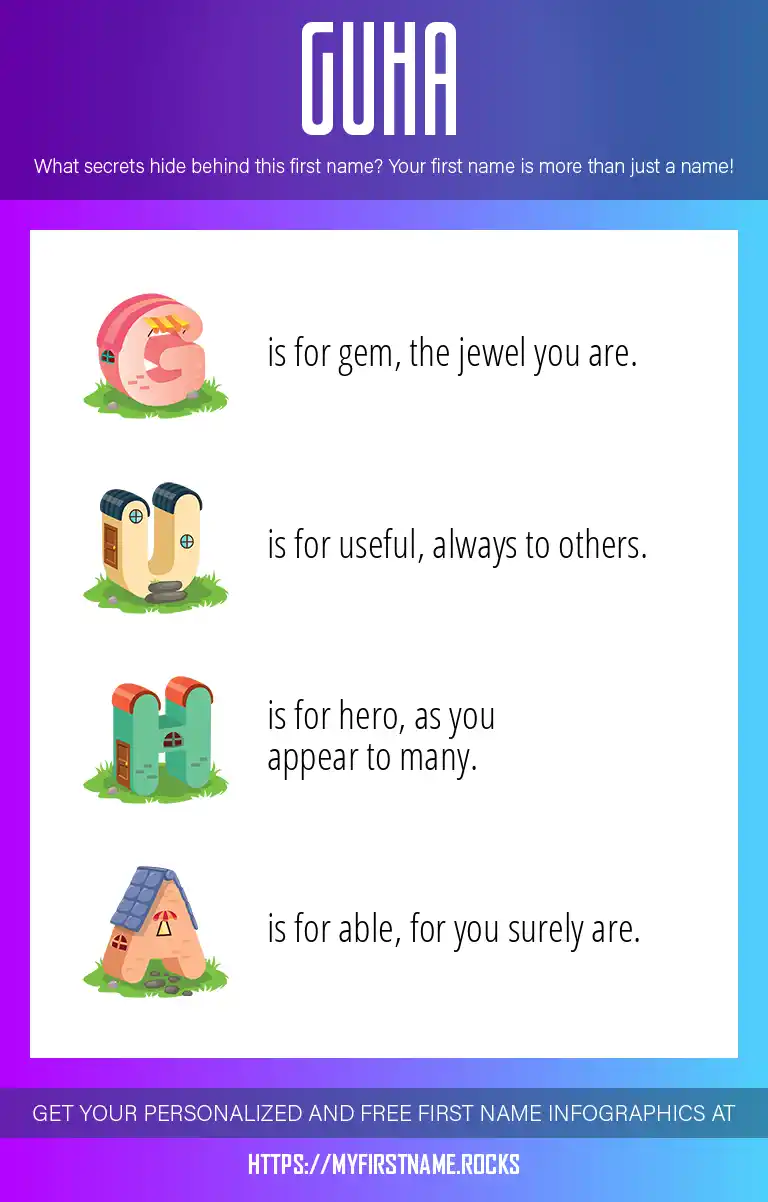 GUHA

What secrets hide behind this first name? Your first name is more than just a name!

G is for gem, the jewel you are.

U is for useful, always to others.

H is for hero, as you appear to many.

A is for able, for you surely are.

GET YOUR PERSONALIZED AND FREE FIRST NAME INFOGRAPHICS AT

HTTPS://MYFIRSTNAME.ROCKS