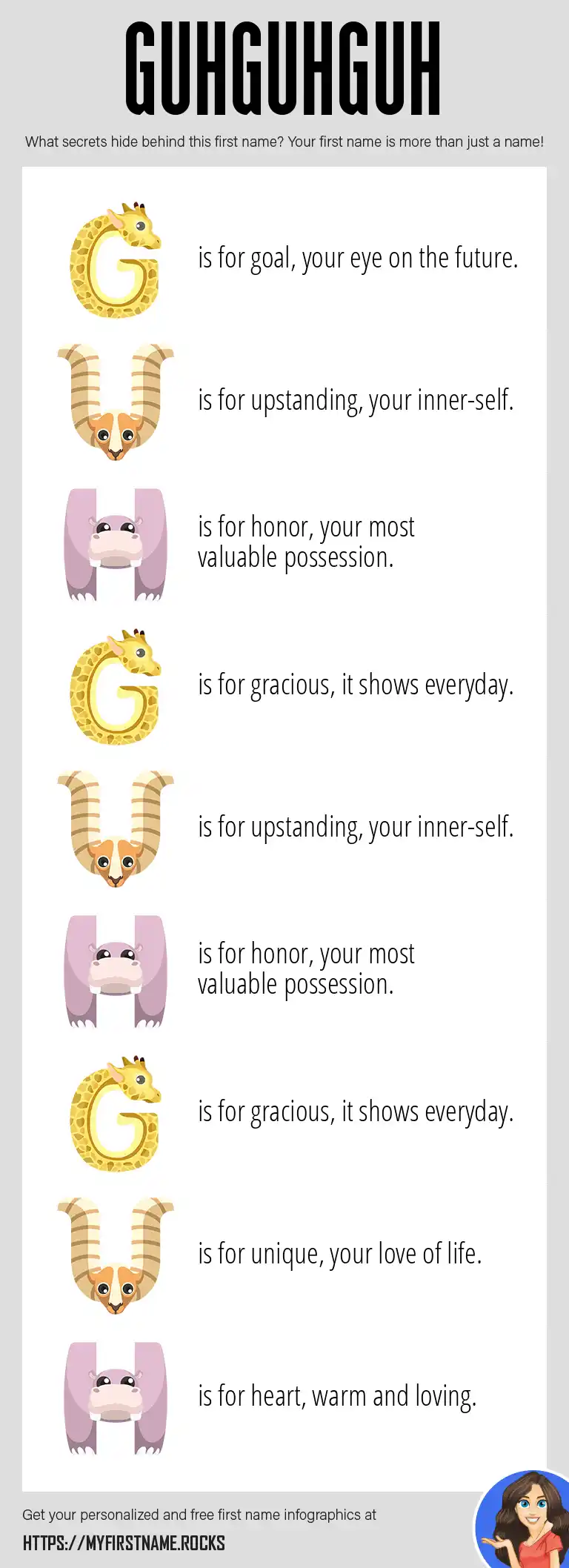 GUHGUHGUH

What secrets hide behind this first name? Your first name is more than just a name!

G is for goal, your eye on the future.

U is for upstanding, your inner-self.

H is for honor, your most valuable possession.

G is for gracious, it shows everyday.

U is for upstanding, your inner-self.

H is for honor, your most valuable possession.

G is for gracious, it shows everyday.

U is for unique, your love of life.

H is for heart, warm and loving.

Get your personalized and free first name infographics at

HTTPS://MYFIRSTNAME.ROCKS