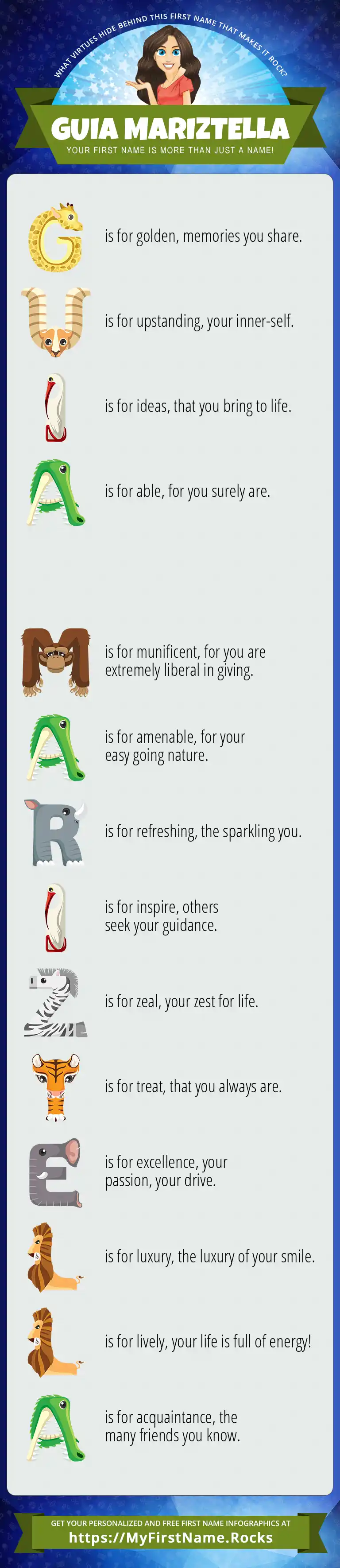 WHAT VIRTUES HIDE BEHIND THIS FIRST NAME THAT MAKES IT ROCK?

GUIA MARIZTELLA

YOUR FIRST NAME IS MORE THAN JUST A NAME!

G is for golden, memories you share.

U is for upstanding, your inner-self.

I is for ideas, that you bring to life.

A is for able, for you surely are.

M is for munificent, for you are extremely liberal in giving.

A is for amenable, for your easy going nature.

R is for refreshing, the sparkling you.

I is for inspire, others seek your guidance.

Z is for zeal, your zest for life.

T is for treat, that you always are.

E is for excellence, your passion, your drive.

L is for luxury, the luxury of your smile.

L is for lively, your life is full of energy!

A is for acquaintance, the many friends you know.

GET YOUR PERSONALIZED AND FREE FIRST NAME INFOGRAPHICS AT
https://MyFirstName.Rocks