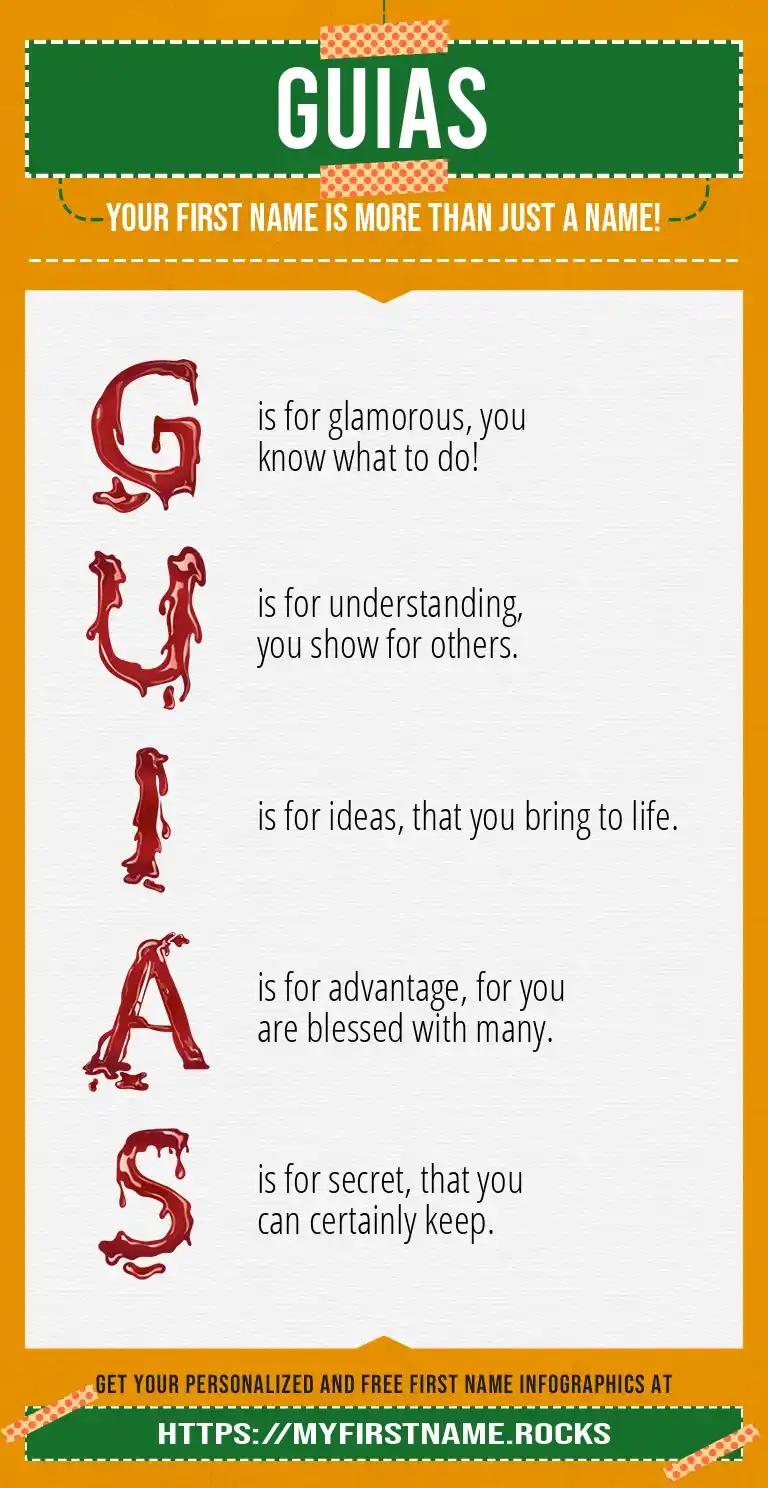 GUIAS

YOUR FIRST NAME IS MORE THAN JUST A NAME!

G is for glamorous, you know what to do!

U is for understanding, you show for others.

I is for ideas, that you bring to life.

A is for advantage, for you are blessed with many.

S is for secret, that you can certainly keep.

GET YOUR PERSONALIZED AND FREE FIRST NAME INFOGRAPHICS AT

HTTPS://MYFIRSTNAME.ROCKS