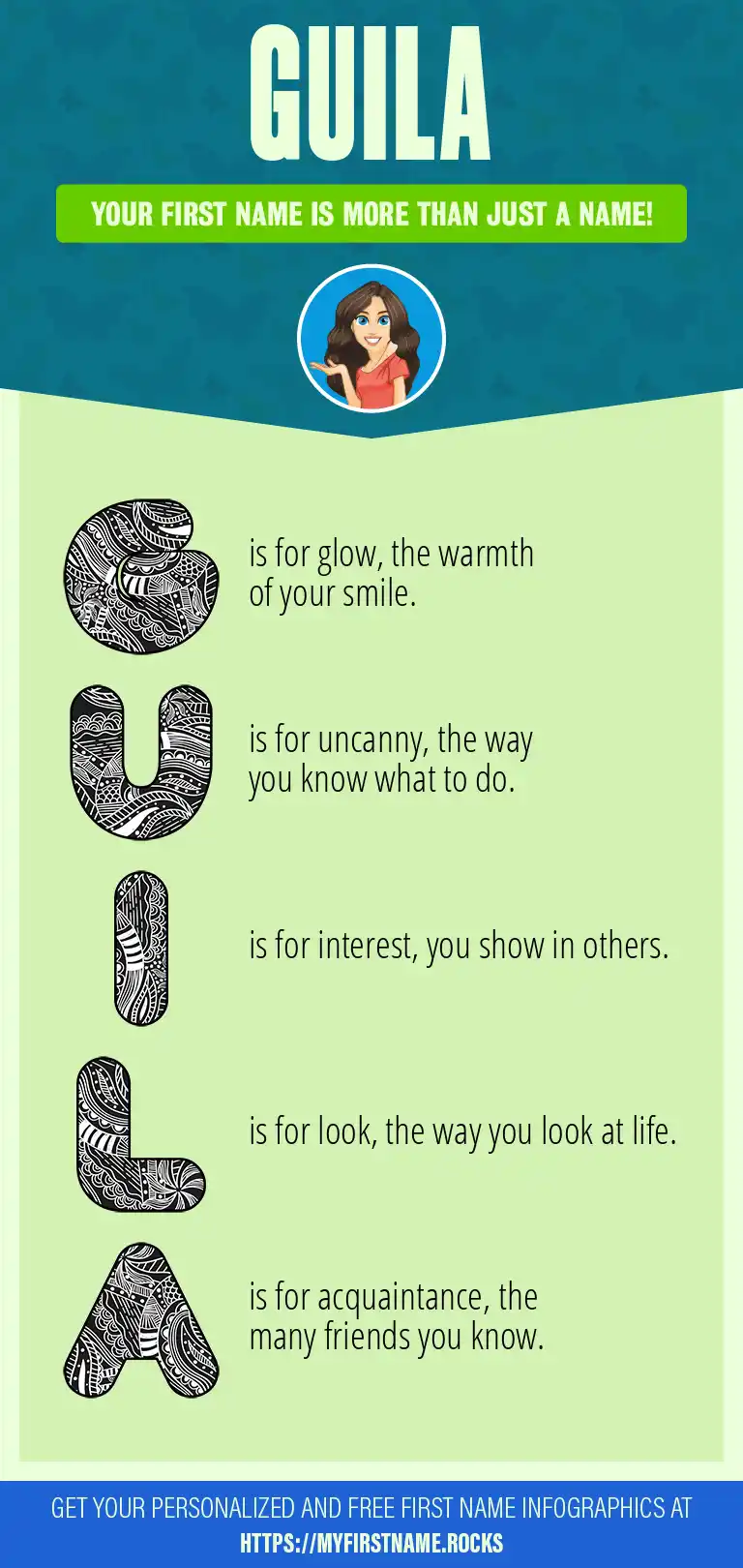 GUILA

YOUR FIRST NAME IS MORE THAN JUST A NAME!

G is for glow, the warmth of your smile.

U is for uncanny, the way you know what to do.

I is for interest, you show in others.

L is for look, the way you look at life.

A is for acquaintance, the many friends you know.

GET YOUR PERSONALIZED AND FREE FIRST NAME INFOGRAPHICS AT HTTPS://MYFIRSTNAME.ROCKS