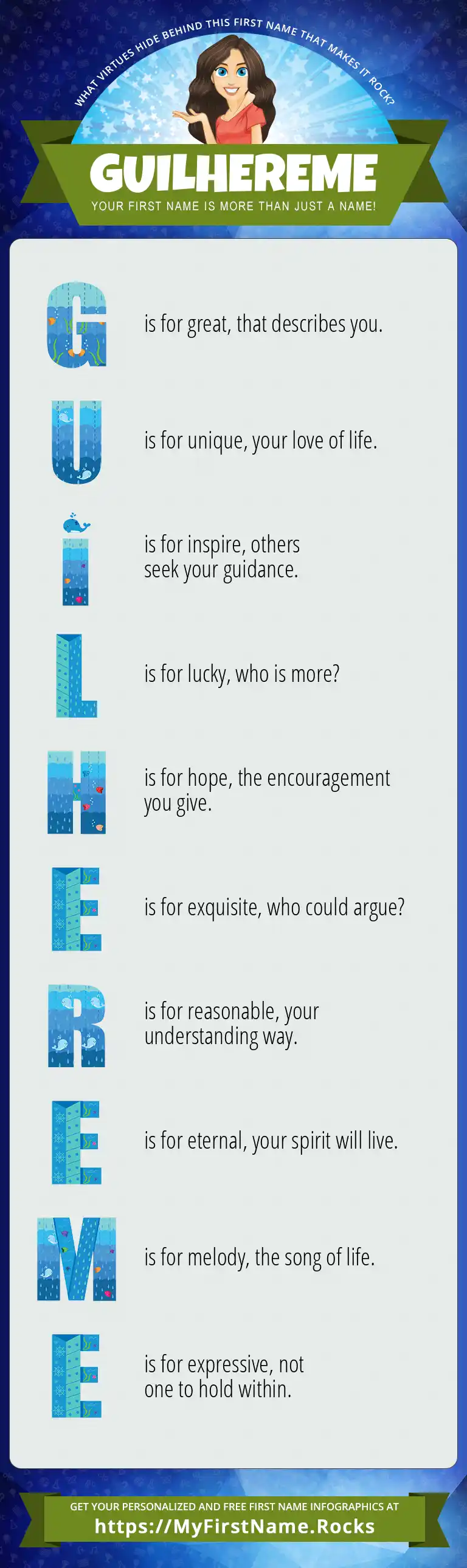 WHAT VIRTUES HIDE BEHIND THIS FIRST NAME THAT MAKES IT ROCK?

GUILHEREME

YOUR FIRST NAME IS MORE THAN JUST A NAME!

G is for great, that describes you.

U is for unique, your love of life.

I is for inspire, others seek your guidance.

L is for lucky, who is more?

H is for hope, the encouragement you give.

E is for exquisite, who could argue?

R is for reasonable, your understanding way.

E is for eternal, your spirit will live.

M is for melody, the song of life.

E is for expressive, not one to hold within.

GET YOUR PERSONALIZED AND FREE FIRST NAME INFOGRAPHICS AT

https://MyFirstName.Rocks