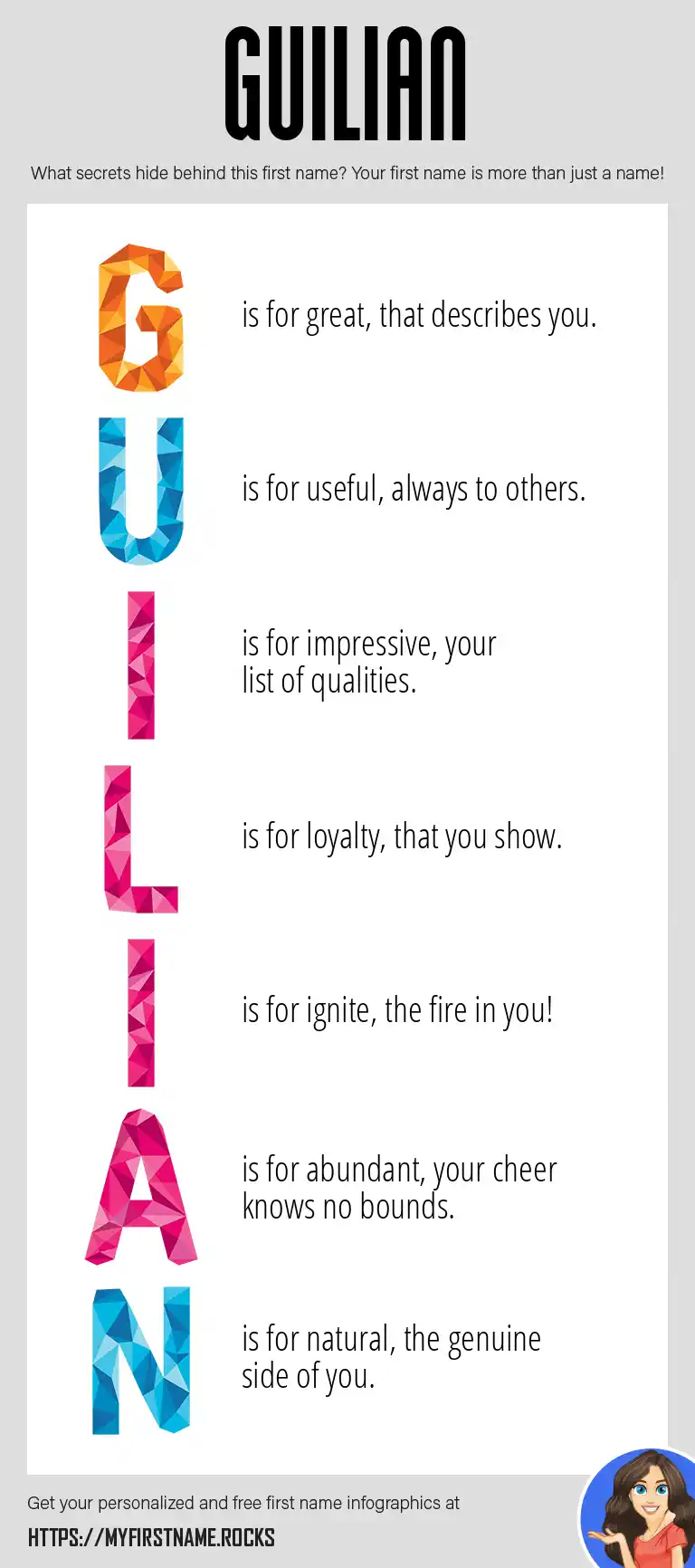 GUILIAN

What secrets hide behind this first name? Your first name is more than just a name!

G is for great, that describes you.

U is for useful, always to others.

I is for impressive, your list of qualities.

L is for loyalty, that you show.

I is for ignite, the fire in you!

A is for abundant, your cheer knows no bounds.

N is for natural, the genuine side of you.

Get your personalized and free first name infographics at

HTTPS://MYFIRSTNAME.ROCKS