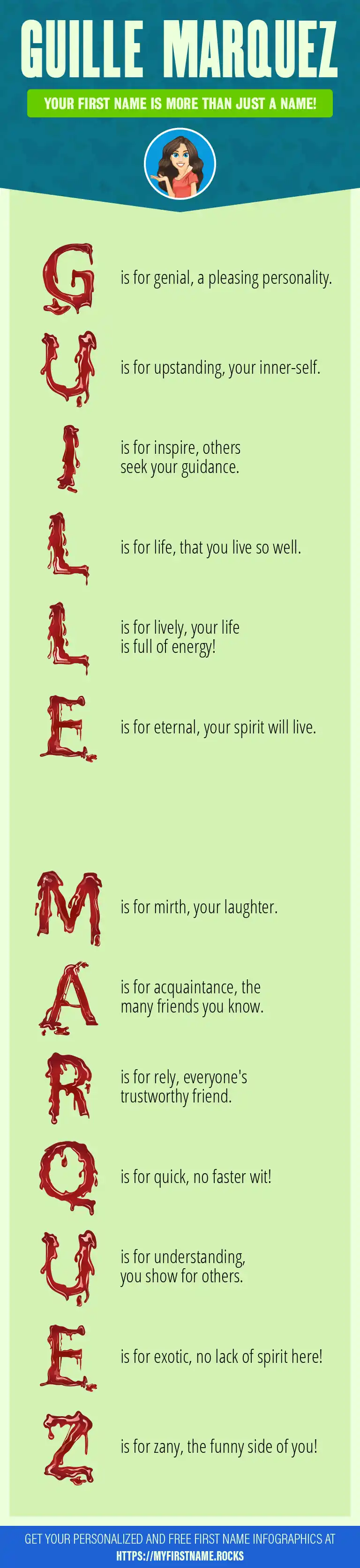 GUILLE MARQUEZ

YOUR FIRST NAME IS MORE THAN JUST A NAME!

G is for genial, a pleasing personality.

U is for upstanding, your inner-self.

I is for inspire, others seek your guidance.

L is for life, that you live so well.

L is for lively, your life is full of energy!

E is for eternal, your spirit will live.

M is for mirth, your laughter.

A is for acquaintance, the many friends you know.

R is for rely, everyone's trustworthy friend.

Q is for quick, no faster wit!

U is for understanding, you show for others.

E is for exotic, no lack of spirit here!

Z is for zany, the funny side of you!

GET YOUR PERSONALIZED AND FREE FIRST NAME INFOGRAPHICS AT HTTPS://MYFIRSTNAME.ROCKS