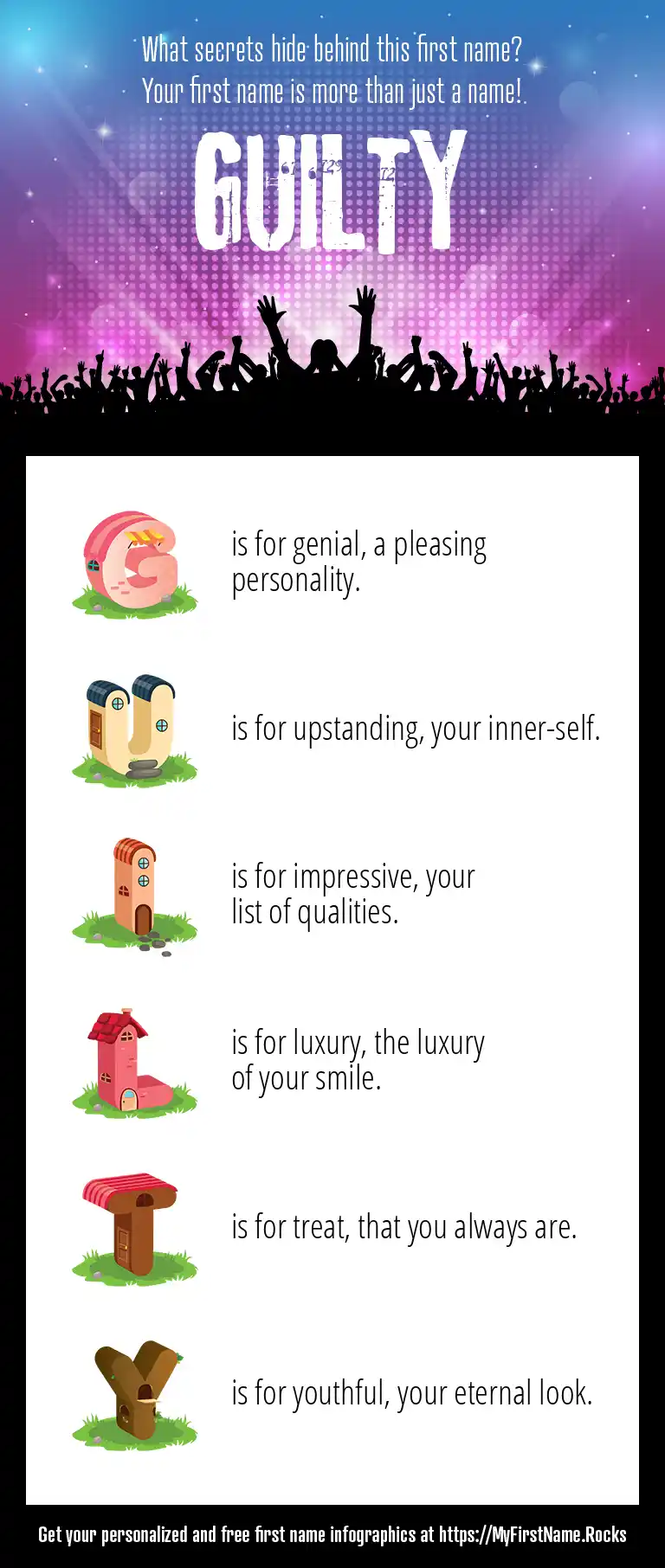 What secrets hide behind this first name?
Your first name is more than just a name!

GUILTY

G is for genial, a pleasing personality.

U is for upstanding, your inner-self.

I is for impressive, your list of qualities.

L is for luxury, the luxury of your smile.

T is for treat, that you always are.

Y is for youthful, your eternal look.

Get your personalized and free first name infographics at https://MyFirstName.Rocks