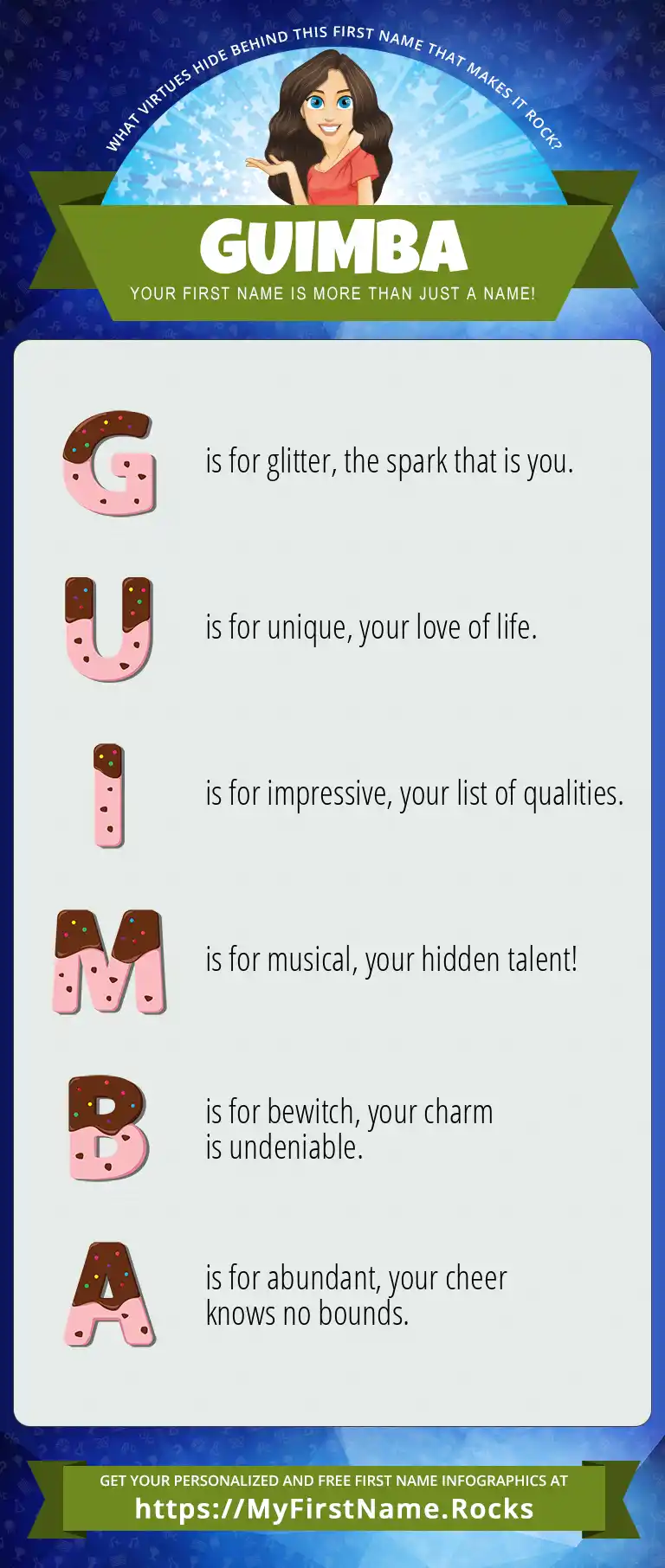 WHAT VIRTUES HIDE BEHIND THIS FIRST NAME THAT MAKES IT ROCK?

GUIMBA

YOUR FIRST NAME IS MORE THAN JUST A NAME!

G is for glitter, the spark that is you.

U is for unique, your love of life.

I is for impressive, your list of qualities.

M is for musical, your hidden talent!

B is for bewitch, your charm is undeniable.

A is for abundant, your cheer knows no bounds.

GET YOUR PERSONALIZED AND FREE FIRST NAME INFOGRAPHICS AT
https://MyFirstName.Rocks