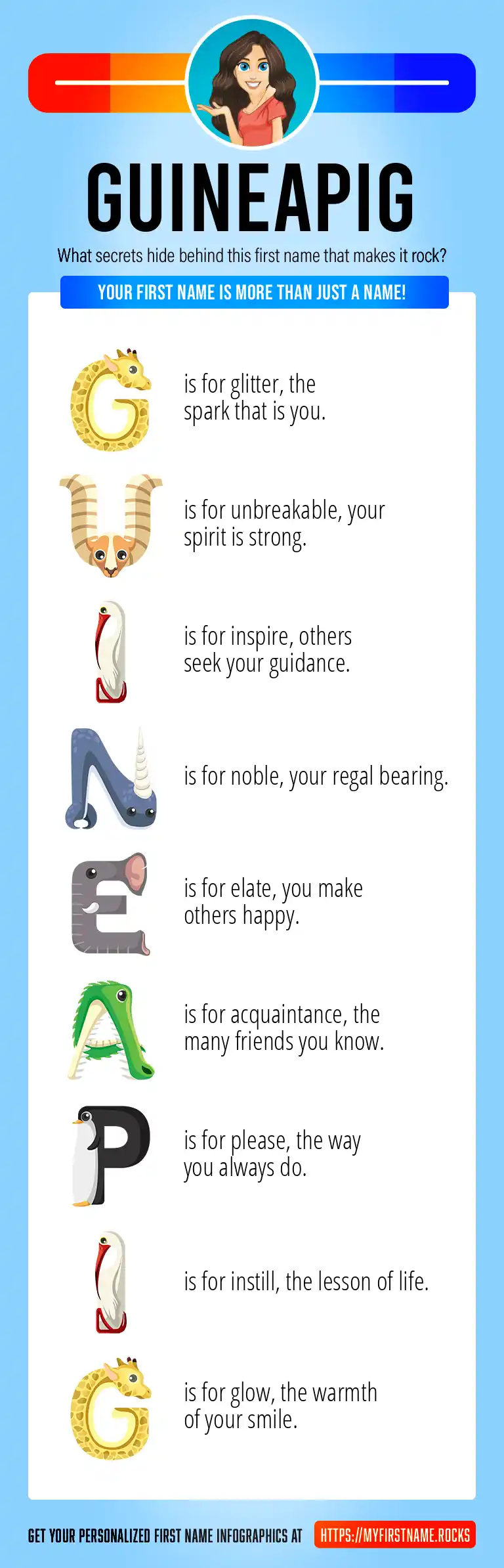 GUINEAPIG

What secrets hide behind this first name that makes it rock?

YOUR FIRST NAME IS MORE THAN JUST A NAME!

G is for glitter, the spark that is you.

U is for unbreakable, your spirit is strong.

I is for inspire, others seek your guidance.

N is for noble, your regal bearing.

E is for elate, you make others happy.

A is for acquaintance, the many friends you know.

P is for please, the way you always do.

I is for instill, the lesson of life.

G is for glow, the warmth of your smile.

GET YOUR PERSONALIZED FIRST NAME INFOGRAPHICS AT HTTPS://MYFIRSTNAME.ROCKS