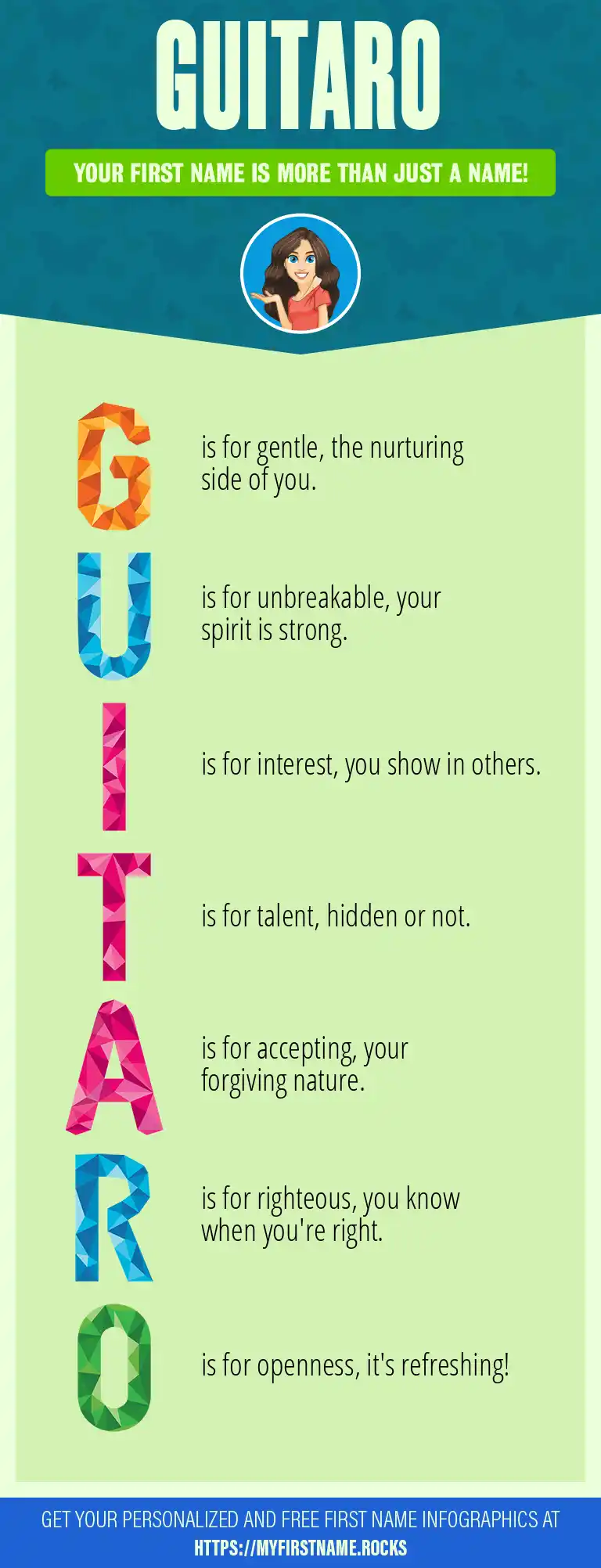 GUITARO

YOUR FIRST NAME IS MORE THAN JUST A NAME!

G is for gentle, the nurturing side of you.

U is for unbreakable, your spirit is strong.

I is for interest, you show in others.

T is for talent, hidden or not.

A is for accepting, your forgiving nature.

R is for righteous, you know when you're right.

O is for openness, it's refreshing!

GET YOUR PERSONALIZED AND FREE FIRST NAME INFOGRAPHICS AT HTTPS://MYFIRSTNAME.ROCKS