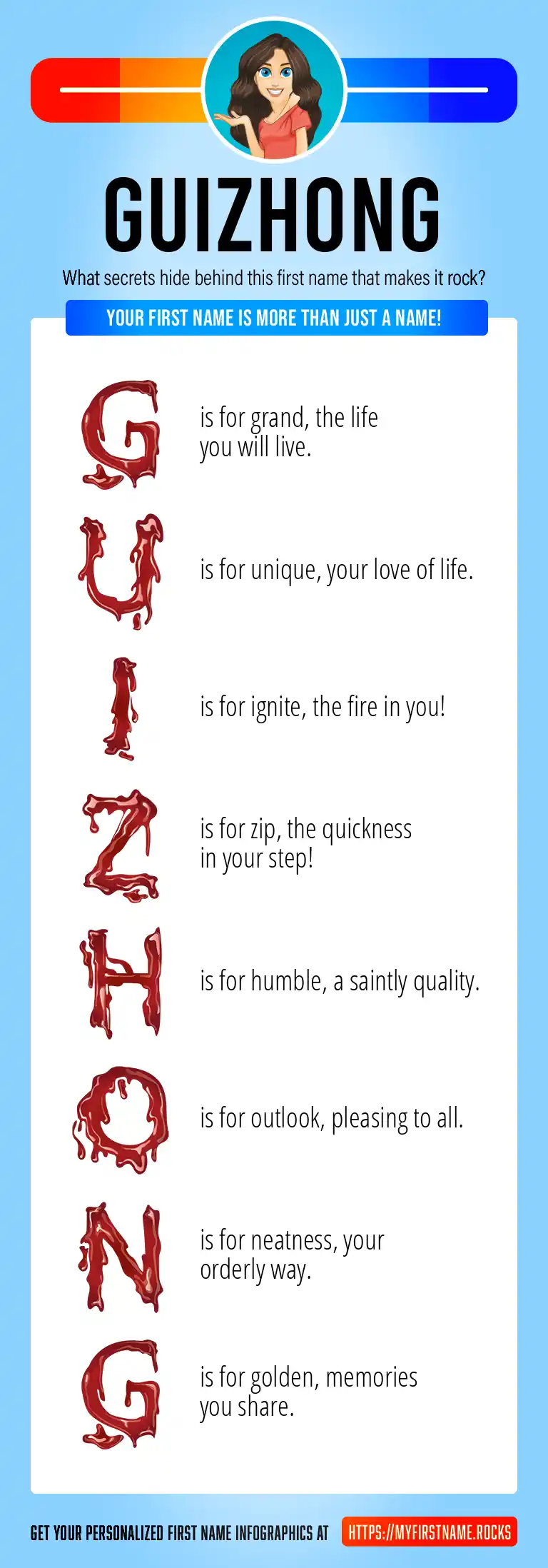 GUIZHONG

What secrets hide behind this first name that makes it rock?

YOUR FIRST NAME IS MORE THAN JUST A NAME!

G is for grand, the life you will live.

U is for unique, your love of life.

I is for ignite, the fire in you!

Z is for zip, the quickness in your step!

H is for humble, a saintly quality.

O is for outlook, pleasing to all.

N is for neatness, your orderly way.

G is for golden, memories you share.

GET YOUR PERSONALIZED FIRST NAME INFOGRAPHICS AT HTTPS://MYFIRSTNAME.ROCKS