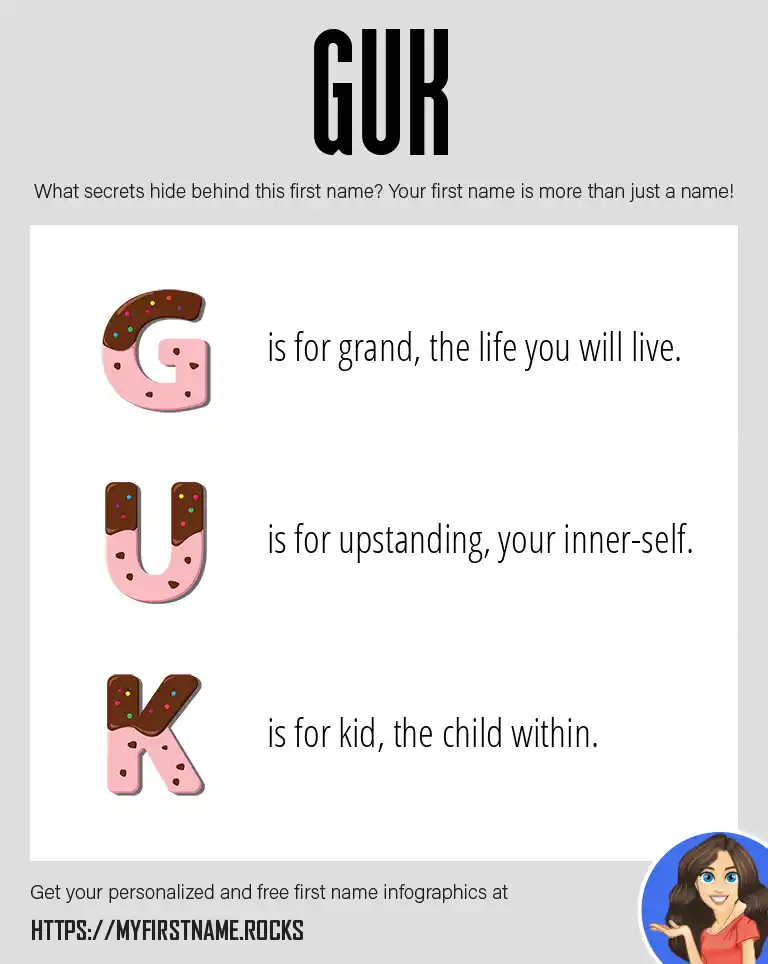 GUK

What secrets hide behind this first name? Your first name is more than just a name!

G is for grand, the life you will live.

U is for upstanding, your inner-self.

K is for kid, the child within.

Get your personalized and free first name infographics at

HTTPS://MYFIRSTNAME.ROCKS