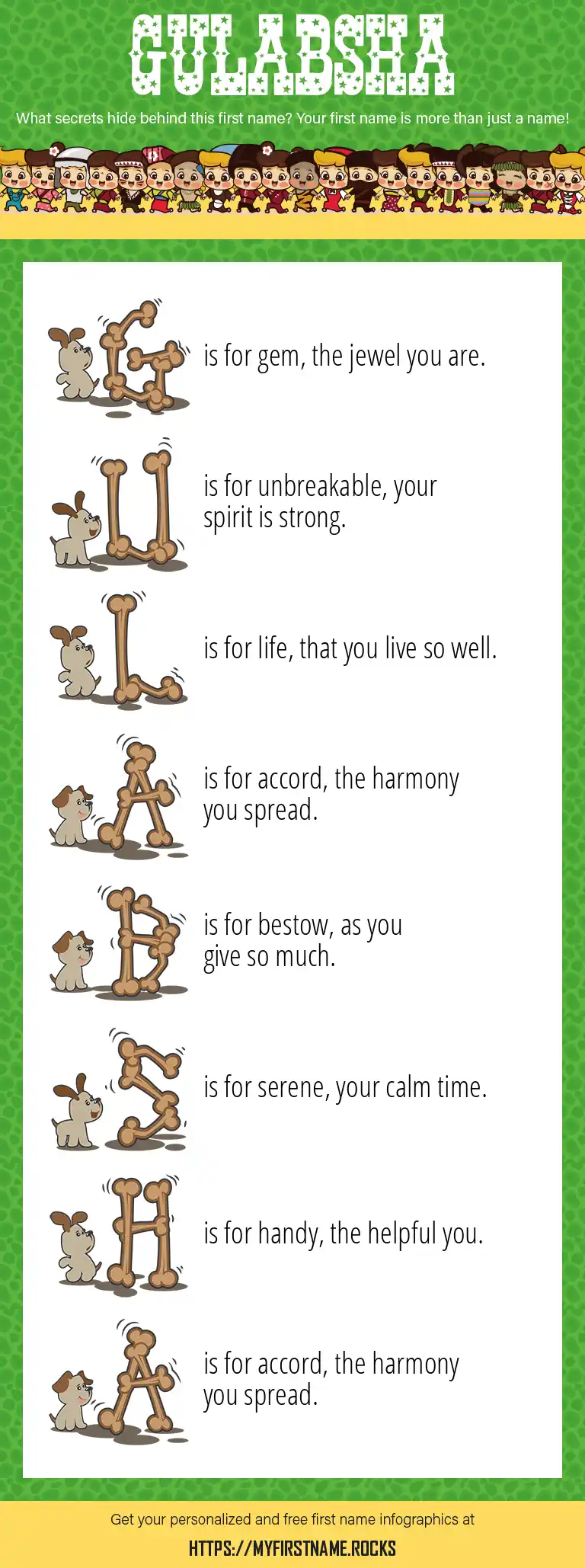 GULABSHA

What secrets hide behind this first name? Your first name is more than just a name!

G is for gem, the jewel you are.

U is for unbreakable, your spirit is strong.

L is for life, that you live so well.

A is for accord, the harmony you spread.

B is for bestow, as you give so much.

S is for serene, your calm time.

H is for handy, the helpful you.

A is for accord, the harmony you spread.

Get your personalized and free first name infographics at

HTTPS://MYFIRSTNAME.ROCKS