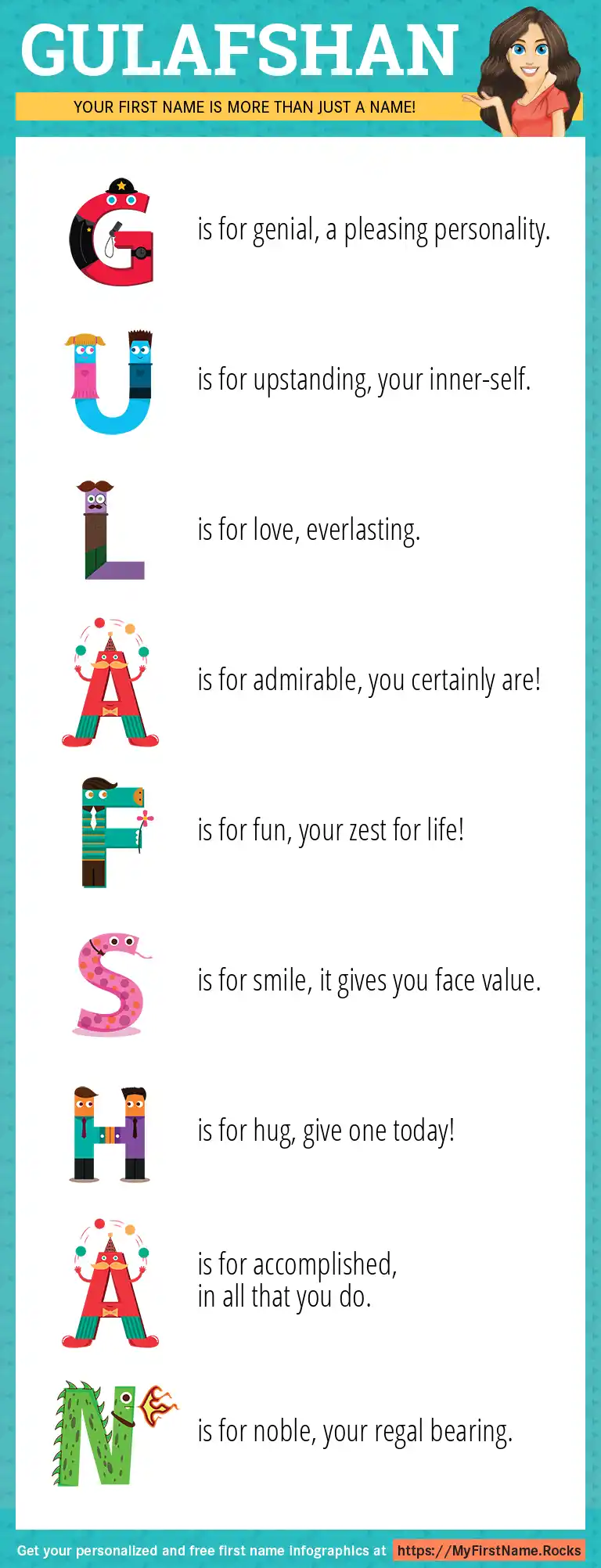 GULAFSHAN

YOUR FIRST NAME IS MORE THAN JUST A NAME!

G is for genial, a pleasing personality.

U is for upstanding, your inner-self.

L is for love, everlasting.

A is for admirable, you certainly are!

F is for fun, your zest for life!

S is for smile, it gives you face value.

H is for hug, give one today!

A is for accomplished, in all that you do.

N is for noble, your regal bearing.

Get your personalized and free first name infographics at https://MyFirstName.Rocks