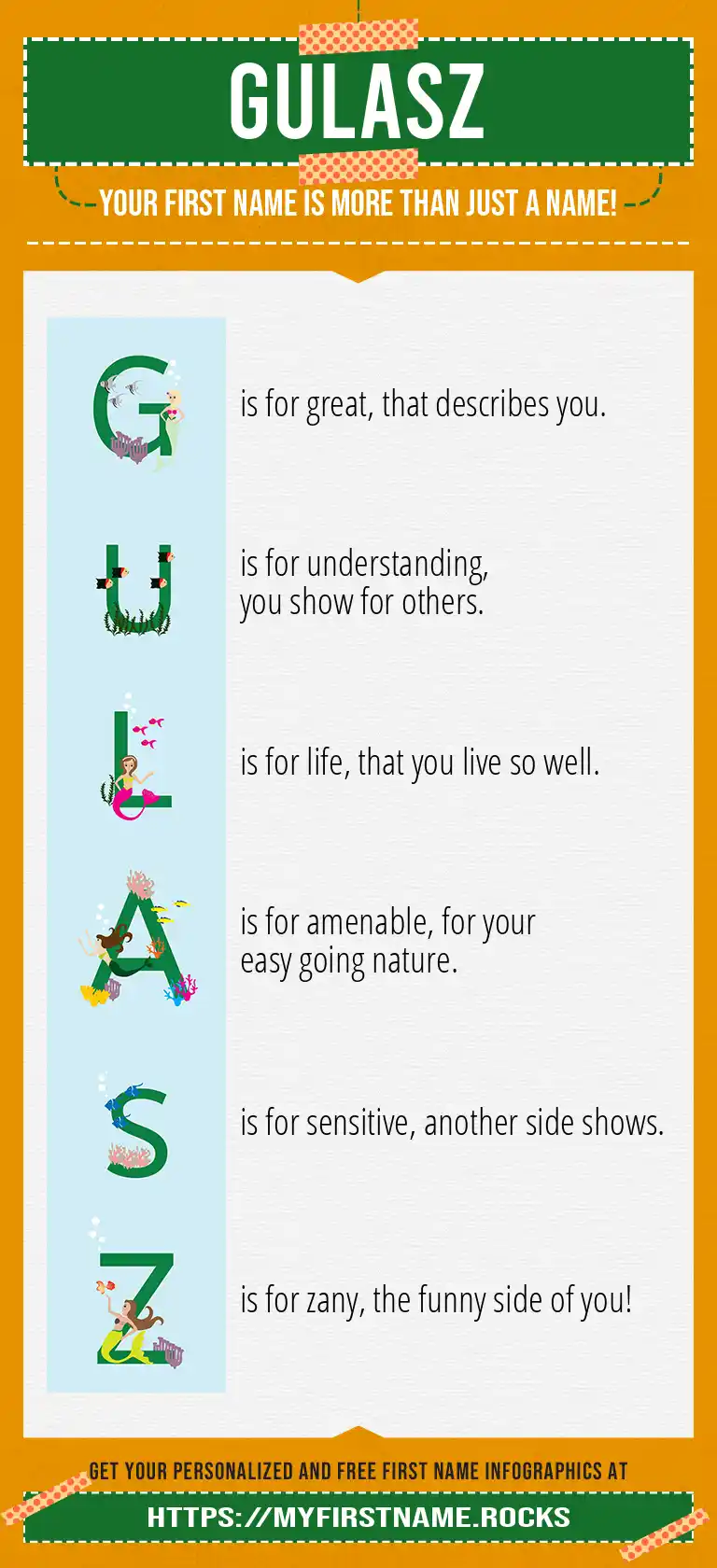 GULASZ

YOUR FIRST NAME IS MORE THAN JUST A NAME!

G is for great, that describes you.

U is for understanding, you show for others.

L is for life, that you live so well.

A is for amenable, for your easy going nature.

S is for sensitive, another side shows.

Z is for zany, the funny side of you!

GET YOUR PERSONALIZED AND FREE FIRST NAME INFOGRAPHICS AT

HTTPS://MYFIRSTNAME.ROCKS