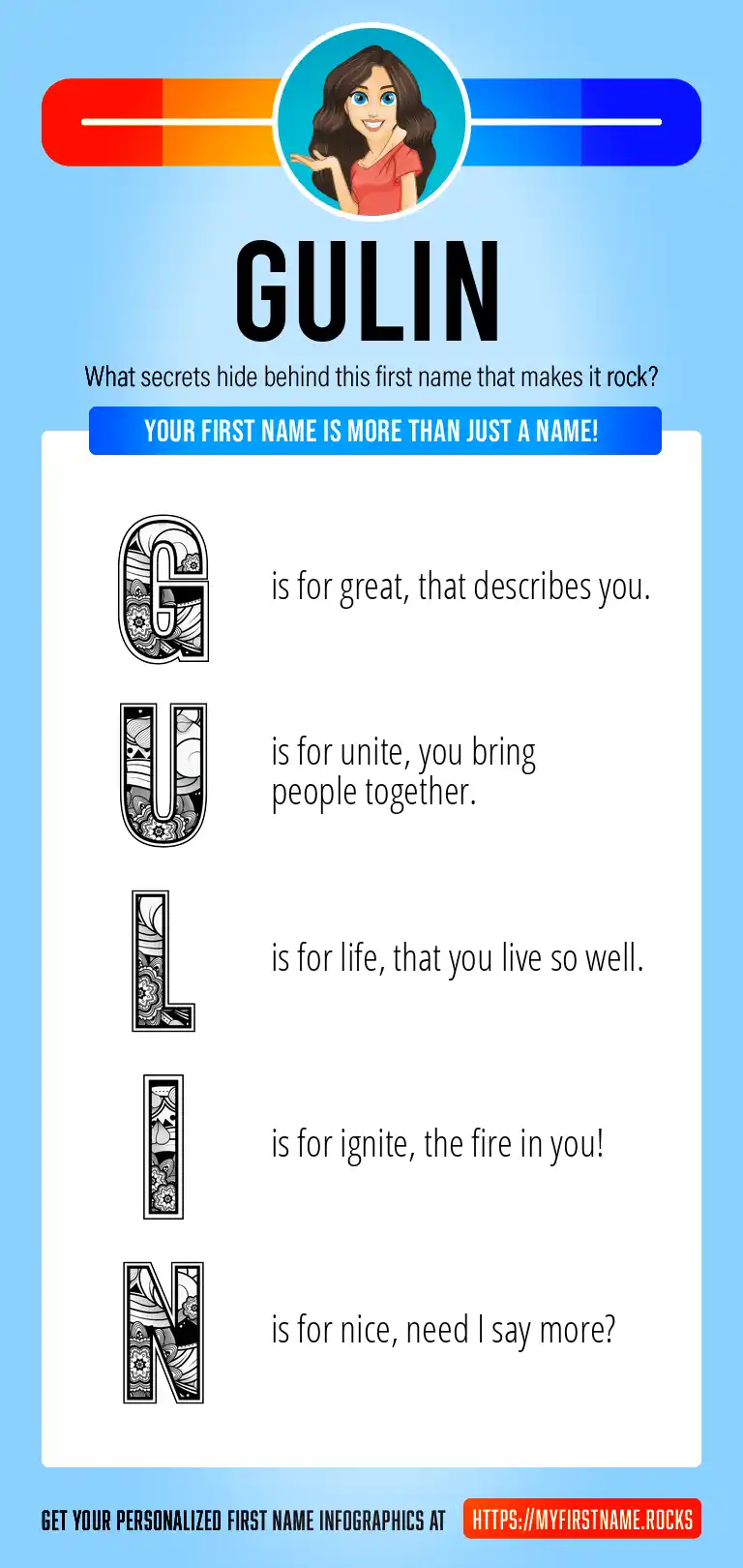 GULIN

What secrets hide behind this first name that makes it rock?

YOUR FIRST NAME IS MORE THAN JUST A NAME!

G is for great, that describes you.

U is for unite, you bring people together.

L is for life, that you live so well.

I is for ignite, the fire in you!

N is for nice, need I say more?

GET YOUR PERSONALIZED FIRST NAME INFOGRAPHICS AT HTTPS://MYFIRSTNAME.ROCKS