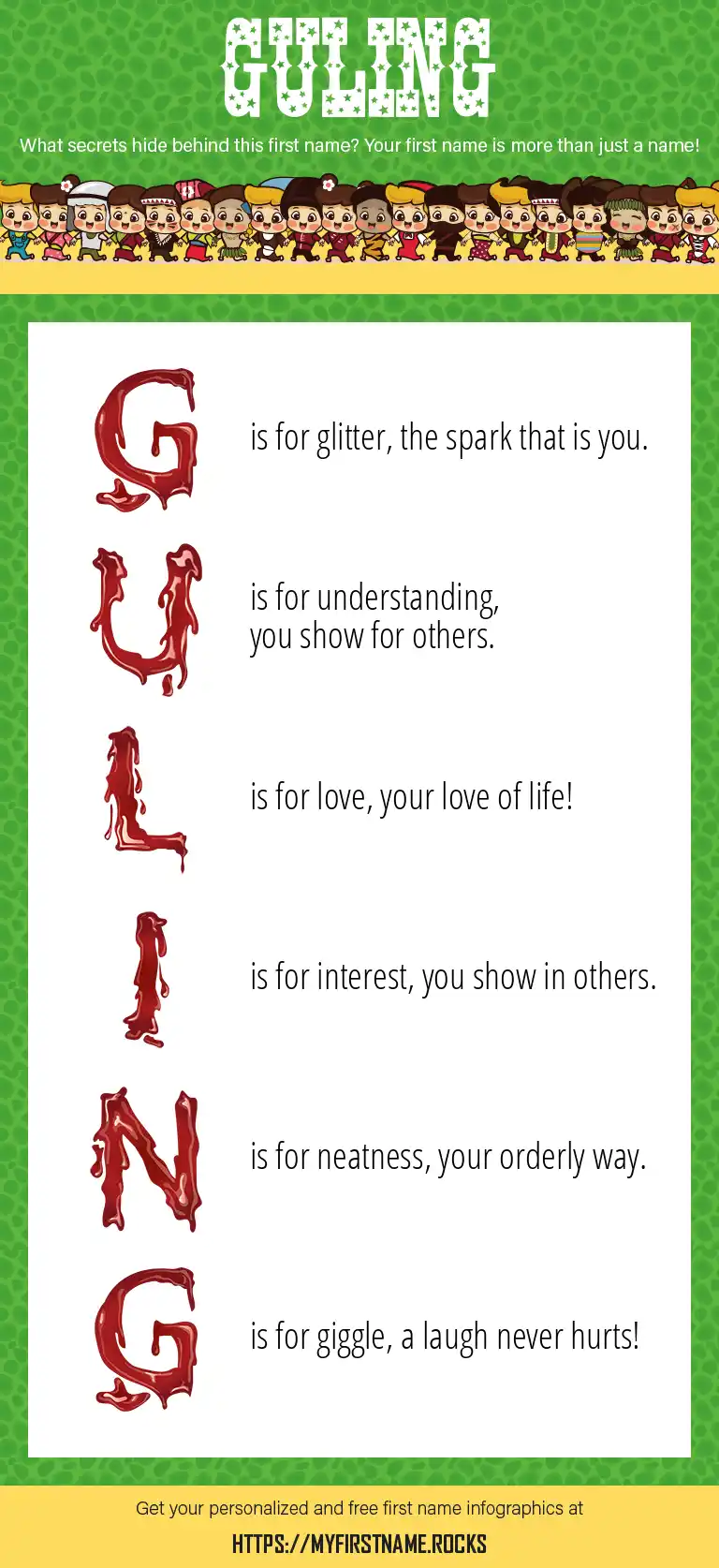 GULING

What secrets hide behind this first name? Your first name is more than just a name!

G is for glitter, the spark that is you.

U is for understanding, you show for others.

L is for love, your love of life!

I is for interest, you show in others.

N is for neatness, your orderly way.

G is for giggle, a laugh never hurts!

Get your personalized and free first name infographics at

HTTPS://MYFIRSTNAME.ROCKS