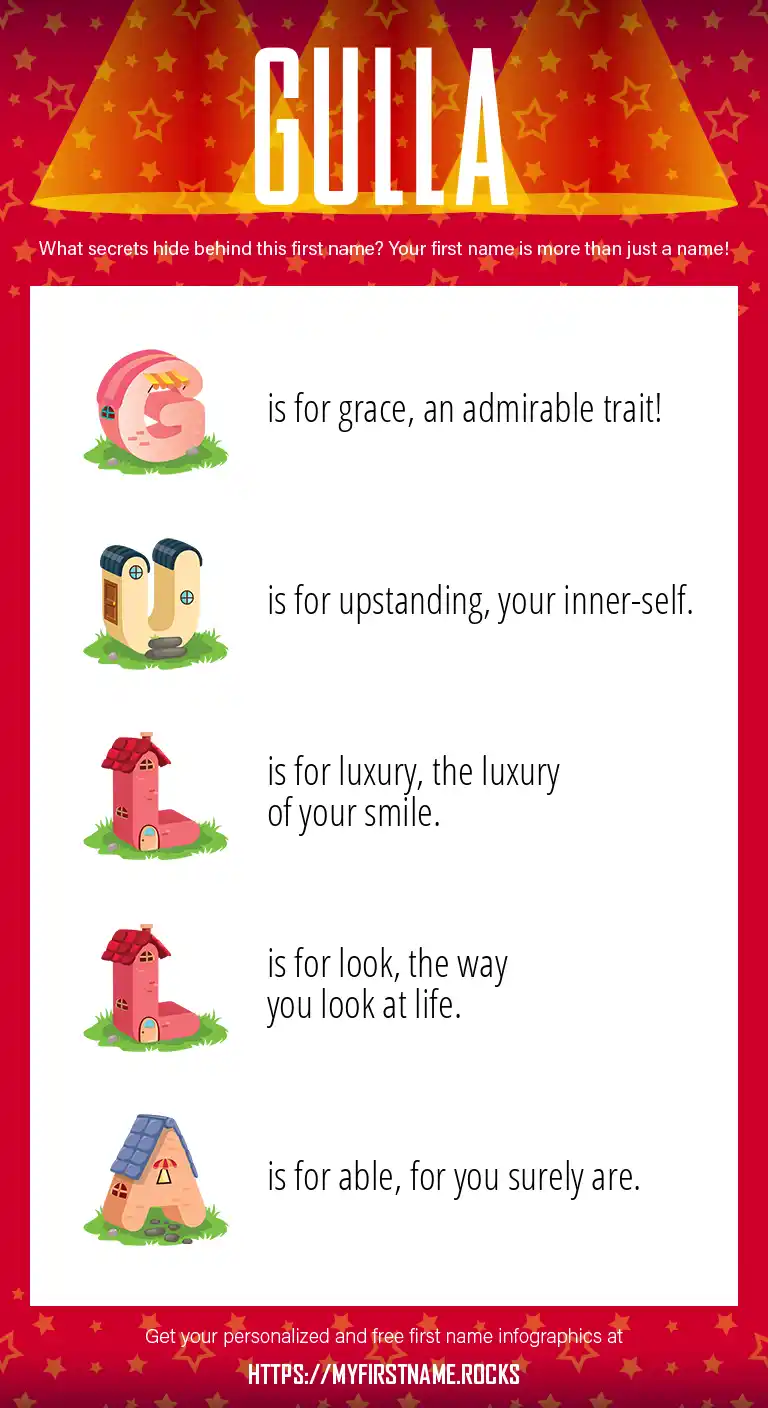 GULLA

What secrets hide behind this first name? Your first name is more than just a name!

G is for grace, an admirable trait!

U is for upstanding, your inner-self.

L is for luxury, the luxury of your smile.

L is for look, the way you look at life.

A is for able, for you surely are.

Get your personalized and free first name infographics at

HTTPS://MYFIRSTNAME.ROCKS