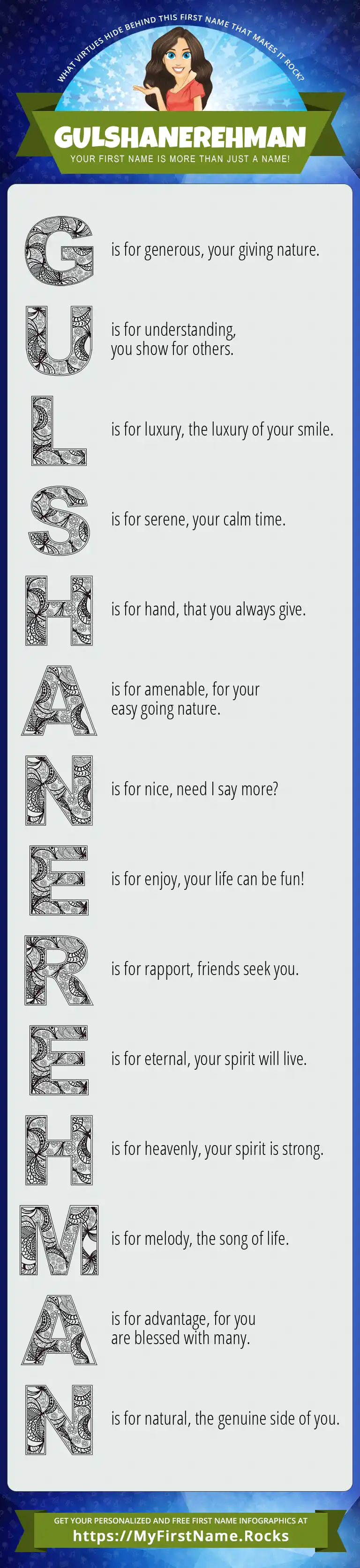 WHAT VIRTUES HIDE BEHIND THIS FIRST NAME THAT MAKES IT ROCK?

GULSHANEREHMAN
YOUR FIRST NAME IS MORE THAN JUST A NAME!

G is for generous, your giving nature.

U is for understanding, you show for others.

L is for luxury, the luxury of your smile.

S is for serene, your calm time.

H is for hand, that you always give.

A is for amenable, for your easy going nature.

N is for nice, need I say more?

E is for enjoy, your life can be fun!

R is for rapport, friends seek you.

E is for eternal, your spirit will live.

H is for heavenly, your spirit is strong.

M is for melody, the song of life.

A is for advantage, for you are blessed with many.

N is for natural, the genuine side of you.

GET YOUR PERSONALIZED AND FREE FIRST NAME INFOGRAPHICS AT
https://MyFirstName.Rocks