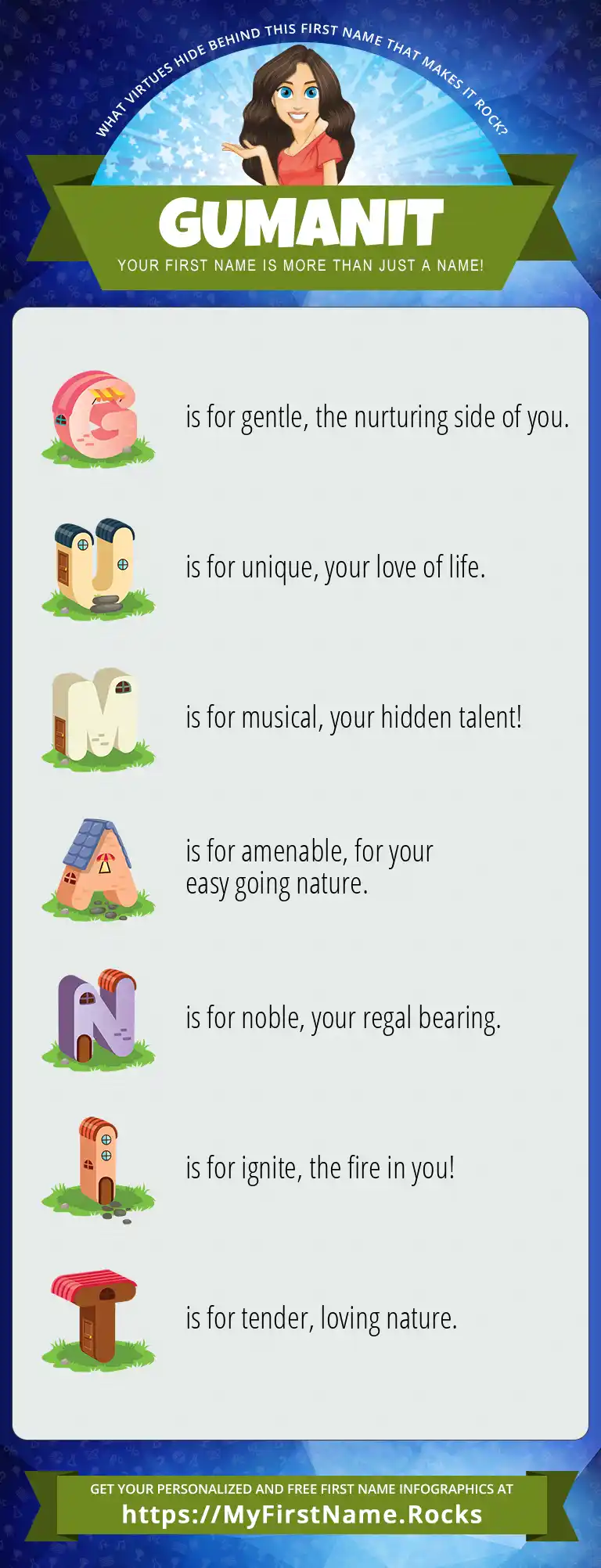 WHAT VIRTUES HIDE BEHIND THIS FIRST NAME THAT MAKES IT ROCK?

GUMANIT

YOUR FIRST NAME IS MORE THAN JUST A NAME!

G is for gentle, the nurturing side of you.

U is for unique, your love of life.

M is for musical, your hidden talent!

A is for amenable, for your easy going nature.

N is for noble, your regal bearing.

I is for ignite, the fire in you!

T is for tender, loving nature.

GET YOUR PERSONALIZED AND FREE FIRST NAME INFOGRAPHICS AT

https://MyFirstName.Rocks