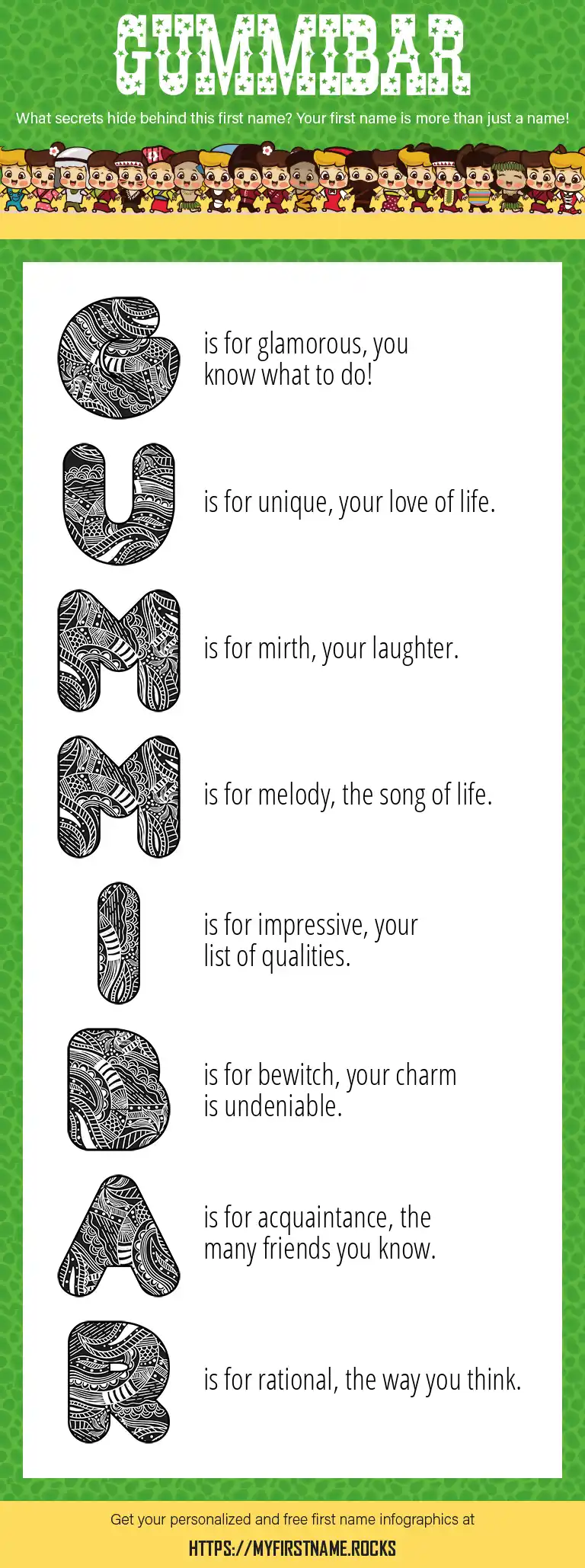 GUMMIBAR

What secrets hide behind this first name? Your first name is more than just a name!

G is for glamorous, you know what to do!

U is for unique, your love of life.

M is for mirth, your laughter.

M is for melody, the song of life.

I is for impressive, your list of qualities.

B is for bewitch, your charm is undeniable.

A is for acquaintance, the many friends you know.

R is for rational, the way you think.

Get your personalized and free first name infographics at

HTTPS://MYFIRSTNAME.ROCKS