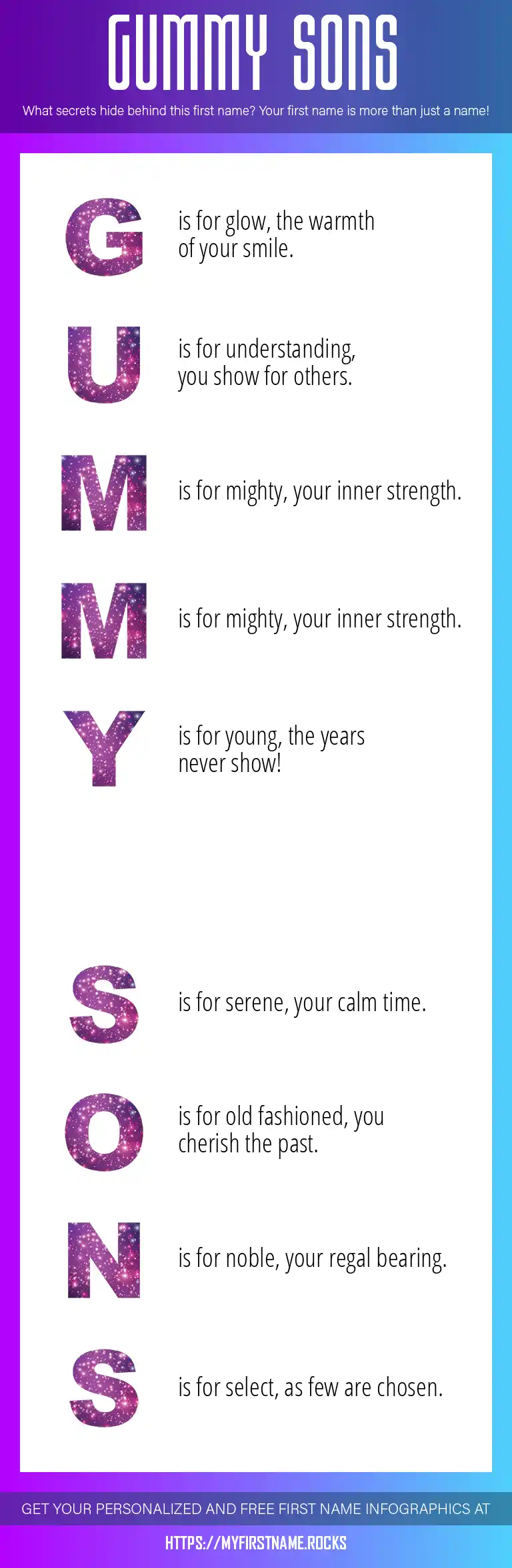 GUMMY SONS

What secrets hide behind this first name? Your first name is more than just a name!

G is for glow, the warmth of your smile.

U is for understanding, you show for others.

M is for mighty, your inner strength.

M is for mighty, your inner strength.

Y is for young, the years never show!

S is for serene, your calm time.

O is for old fashioned, you cherish the past.

N is for noble, your regal bearing.

S is for select, as few are chosen.

GET YOUR PERSONALIZED AND FREE FIRST NAME INFOGRAPHICS AT

HTTPS://MYFIRSTNAME.ROCKS