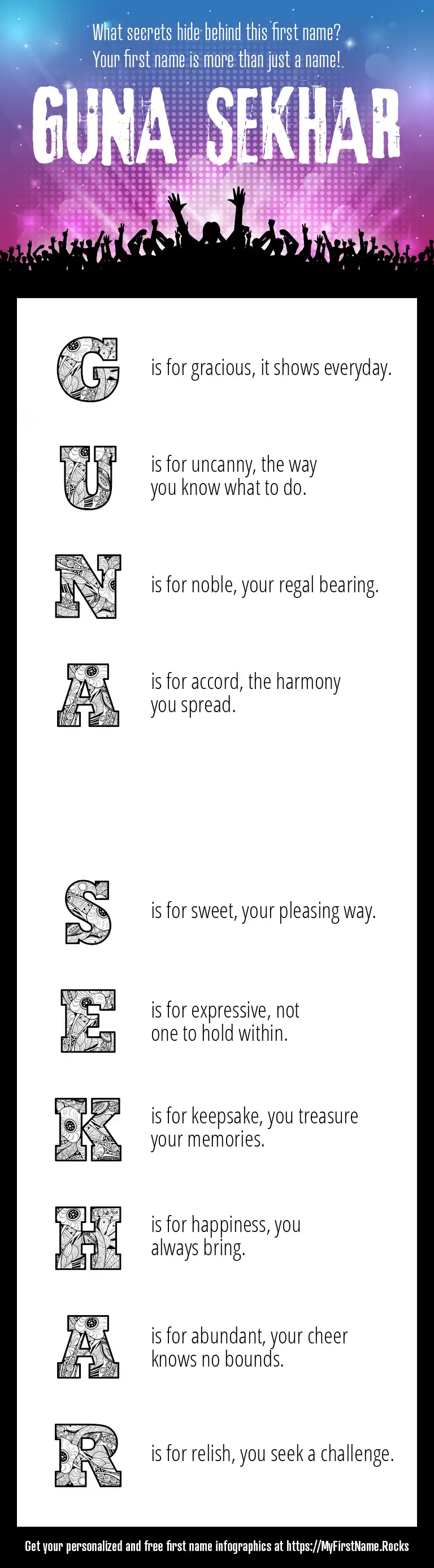 What secrets hide behind this first name?
Your first name is more than just a name!

GUNA SEKHAR

G is for gracious, it shows everyday.

U is for uncanny, the way you know what to do.

N is for noble, your regal bearing.

A is for accord, the harmony you spread.

S is for sweet, your pleasing way.

E is for expressive, not one to hold within.

K is for keepsake, you treasure your memories.

H is for happiness, you always bring.

A is for abundant, your cheer knows no bounds.

R is for relish, you seek a challenge.

Get your personalized and free first name infographics at https://MyFirstName.Rocks