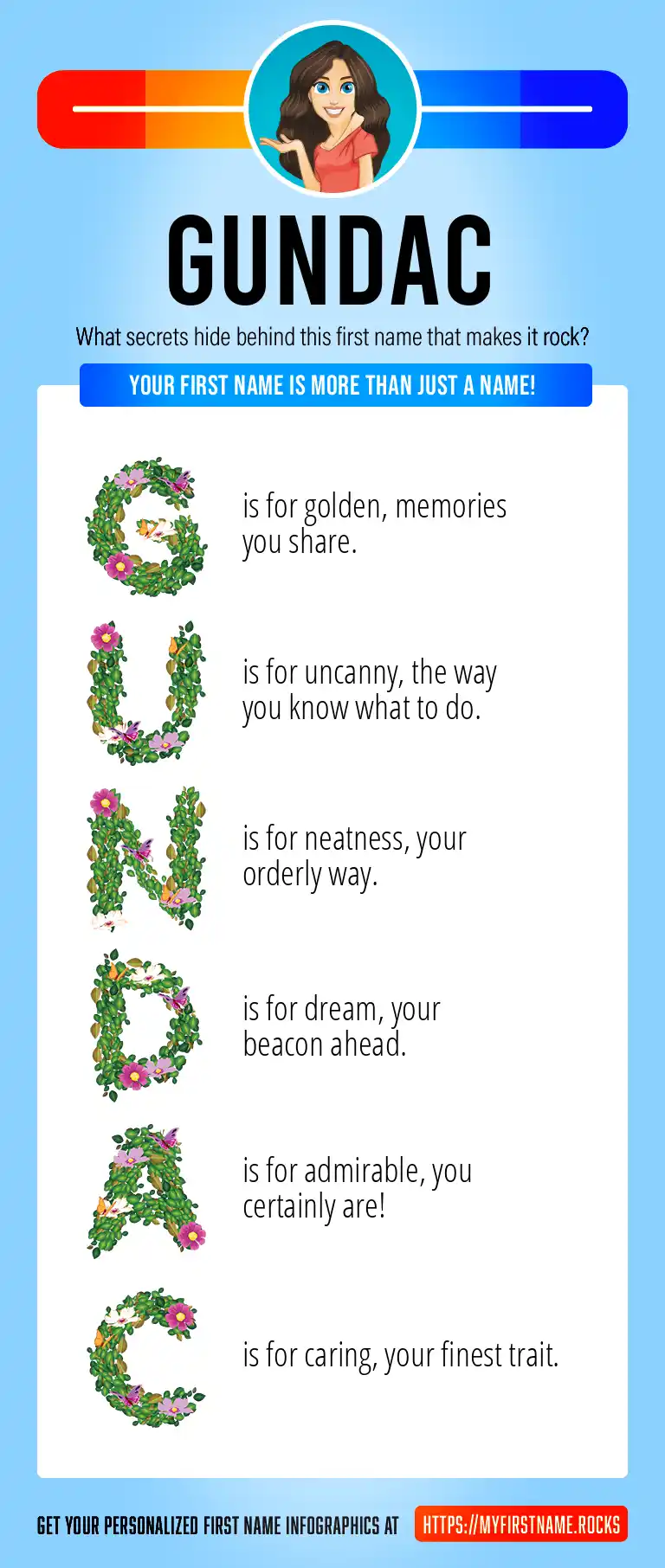 GUNDAC

What secrets hide behind this first name that makes it rock?

YOUR FIRST NAME IS MORE THAN JUST A NAME!

G is for golden, memories you share.

U is for uncanny, the way you know what to do.

N is for neatness, your orderly way.

D is for dream, your beacon ahead.

A is for admirable, you certainly are!

C is for caring, your finest trait.

GET YOUR PERSONALIZED FIRST NAME INFOGRAPHICS AT HTTPS://MYFIRSTNAME.ROCKS