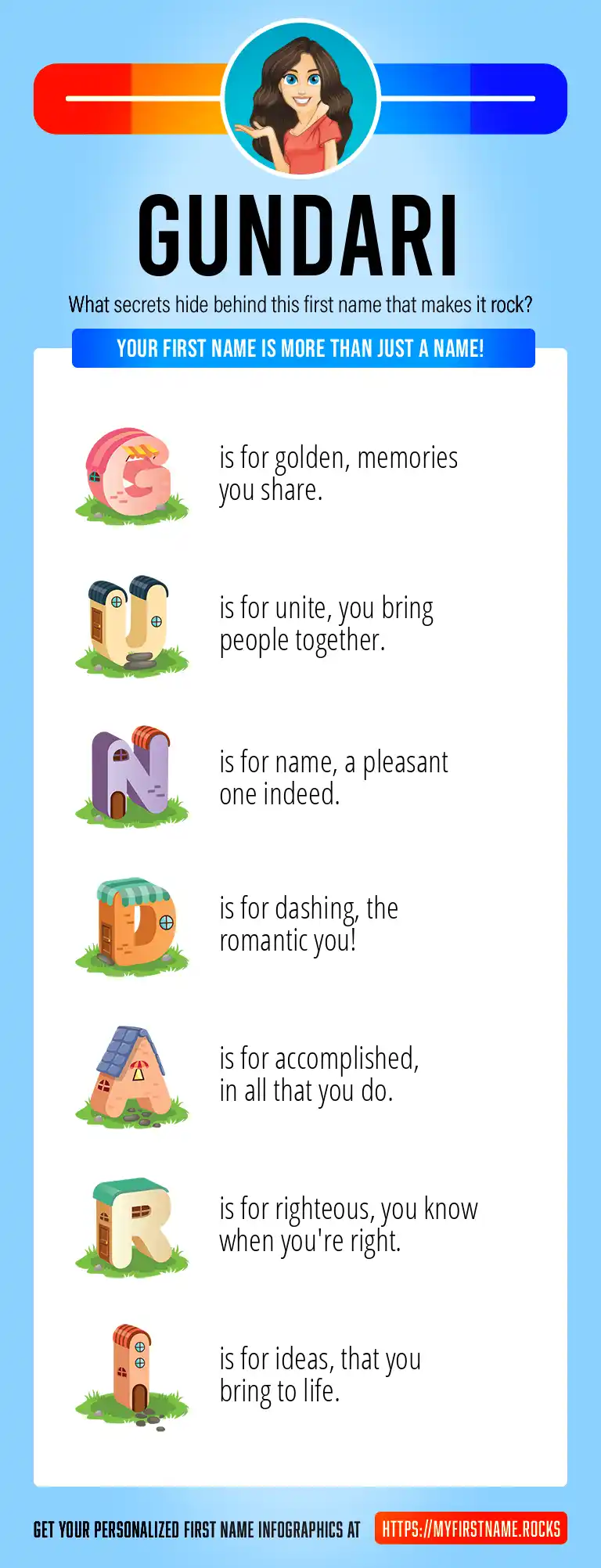 GUNDARI

What secrets hide behind this first name that makes it rock?

YOUR FIRST NAME IS MORE THAN JUST A NAME!

G is for golden, memories you share.

U is for unite, you bring people together.

N is for name, a pleasant one indeed.

D is for dashing, the romantic you!

A is for accomplished, in all that you do.

R is for righteous, you know when you're right.

I is for ideas, that you bring to life.

GET YOUR PERSONALIZED FIRST NAME INFOGRAPHICS AT HTTPS://MYFIRSTNAME.ROCKS