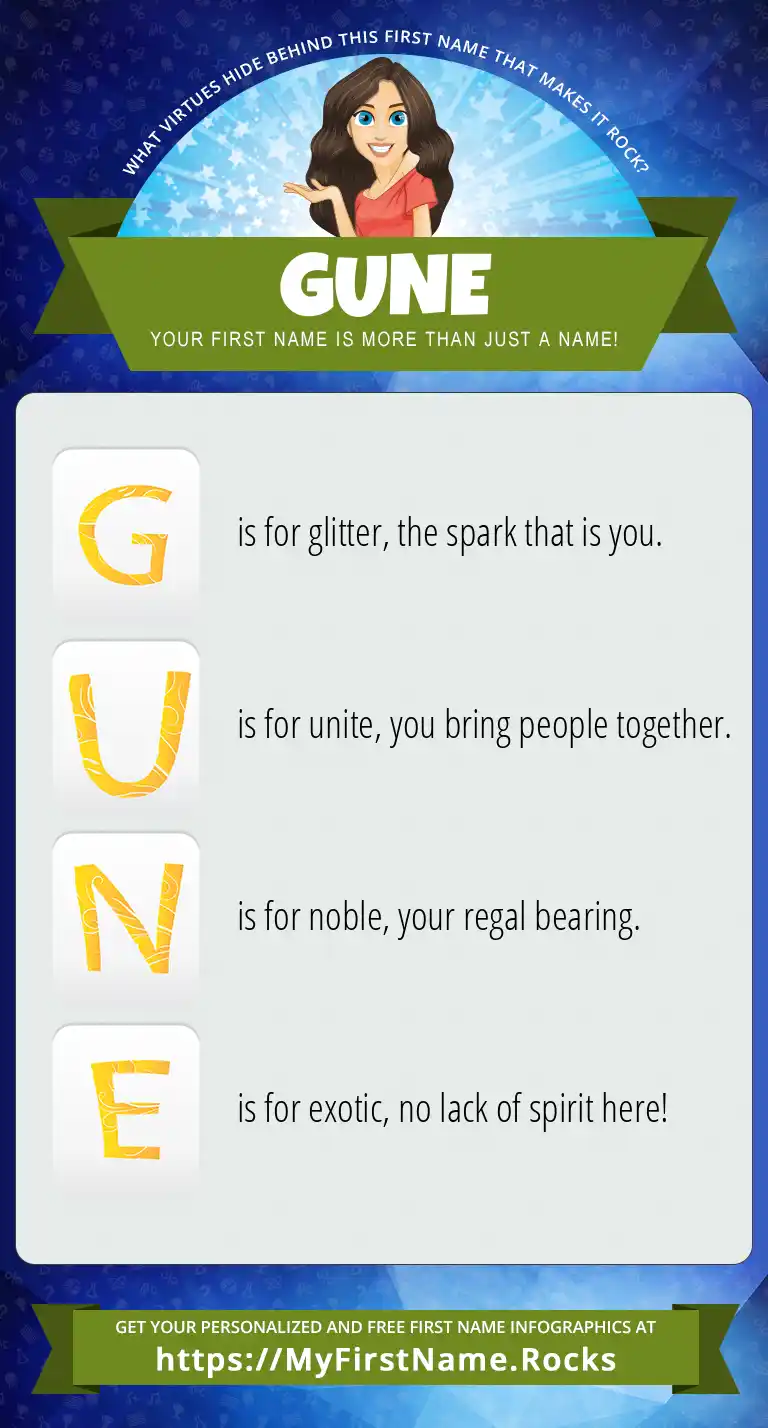 WHAT VIRTUES HIDE BEHIND THIS FIRST NAME THAT MAKES IT ROCK?

GUNE

YOUR FIRST NAME IS MORE THAN JUST A NAME!

G is for glitter, the spark that is you.

U is for unite, you bring people together.

N is for noble, your regal bearing.

E is for exotic, no lack of spirit here!

GET YOUR PERSONALIZED AND FREE FIRST NAME INFOGRAPHICS AT
https://MyFirstName.Rocks