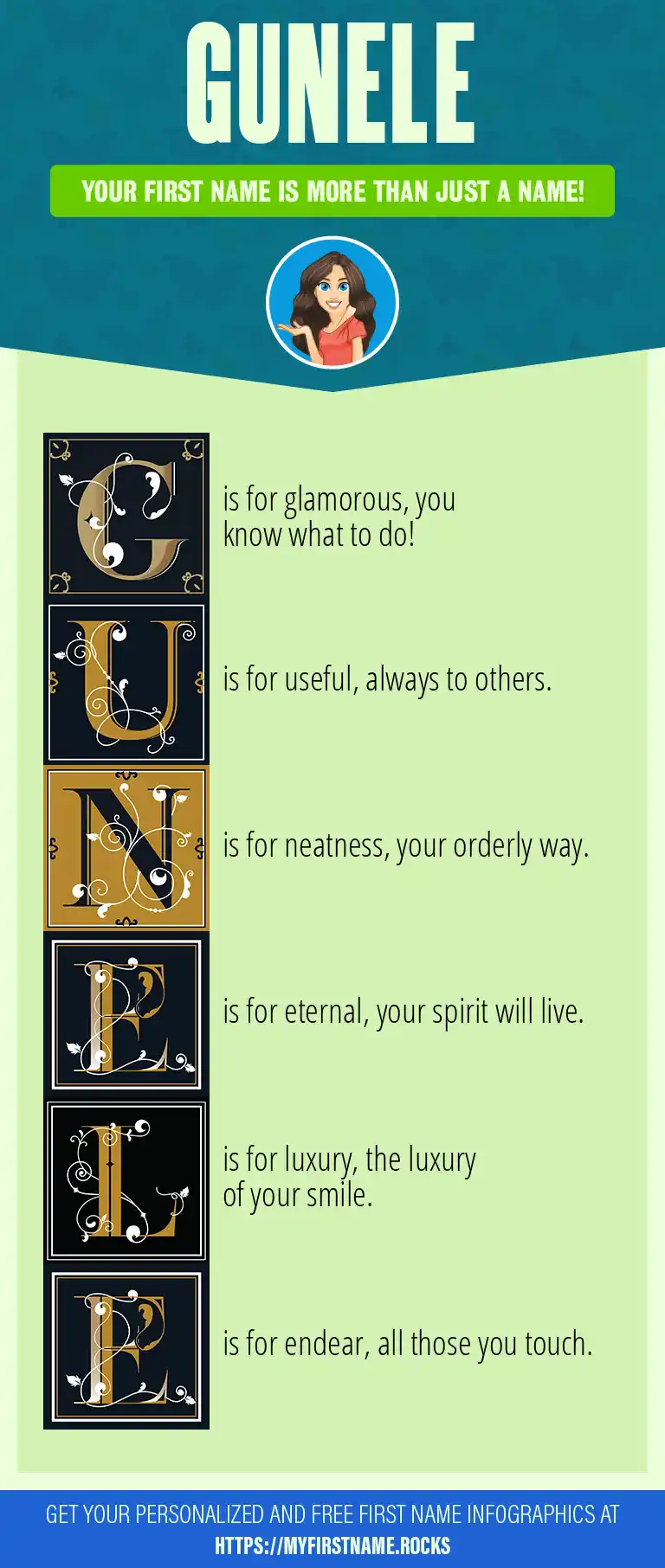 GUNELE

YOUR FIRST NAME IS MORE THAN JUST A NAME!

G is for glamorous, you know what to do!

U is for useful, always to others.

N is for neatness, your orderly way.

E is for eternal, your spirit will live.

L is for luxury, the luxury of your smile.

E is for endear, all those you touch.

GET YOUR PERSONALIZED AND FREE FIRST NAME INFOGRAPHICS AT HTTPS://MYFIRSTNAME.ROCKS