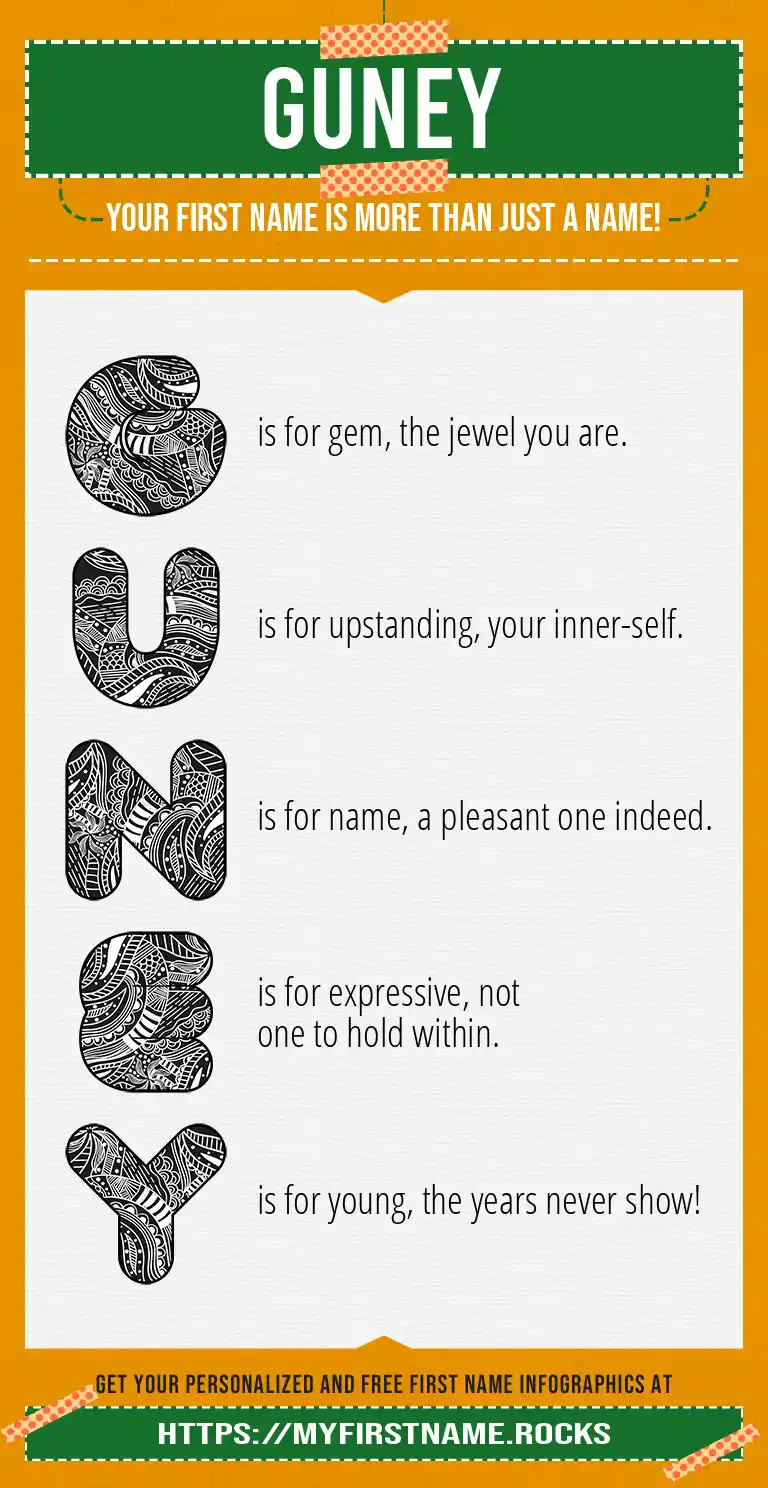 GUNEY

YOUR FIRST NAME IS MORE THAN JUST A NAME!

G is for gem, the jewel you are.

U is for upstanding, your inner-self.

N is for name, a pleasant one indeed.

E is for expressive, not one to hold within.

Y is for young, the years never show!

GET YOUR PERSONALIZED AND FREE FIRST NAME INFOGRAPHICS AT

HTTPS://MYFIRSTNAME.ROCKS