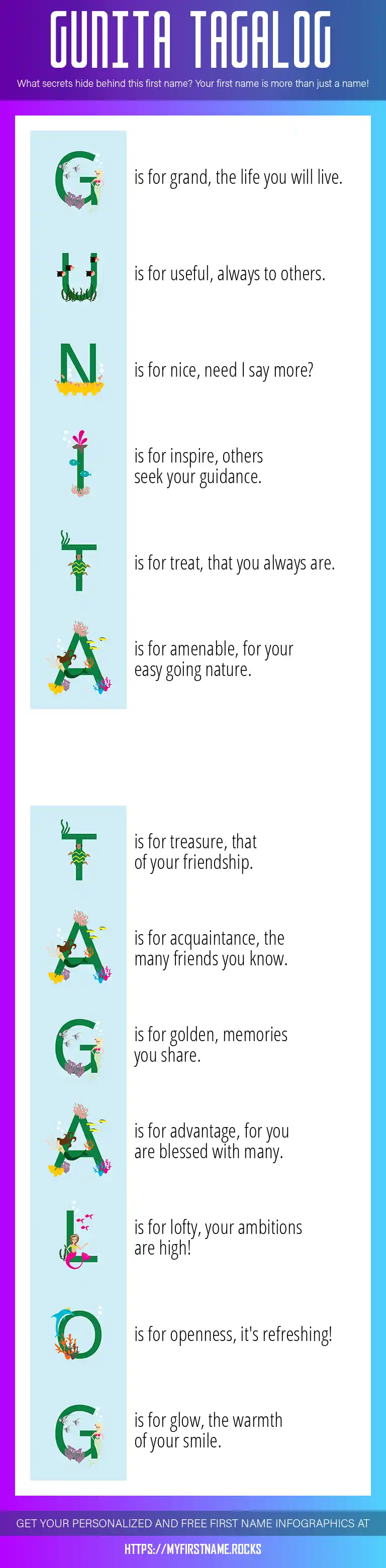 GUNITA TAGALOG

What secrets hide behind this first name? Your first name is more than just a name!

G is for grand, the life you will live.

U is for useful, always to others.

N is for nice, need I say more?

I is for inspire, others seek your guidance.

T is for treat, that you always are.

A is for amenable, for your easy going nature.

T is for treasure, that of your friendship.

A is for acquaintance, the many friends you know.

G is for golden, memories you share.

A is for advantage, for you are blessed with many.

L is for lofty, your ambitions are high!

O is for openness, it's refreshing!

G is for glow, the warmth of your smile.

GET YOUR PERSONALIZED AND FREE FIRST NAME INFOGRAPHICS AT

HTTPS://MYFIRSTNAME.ROCKS