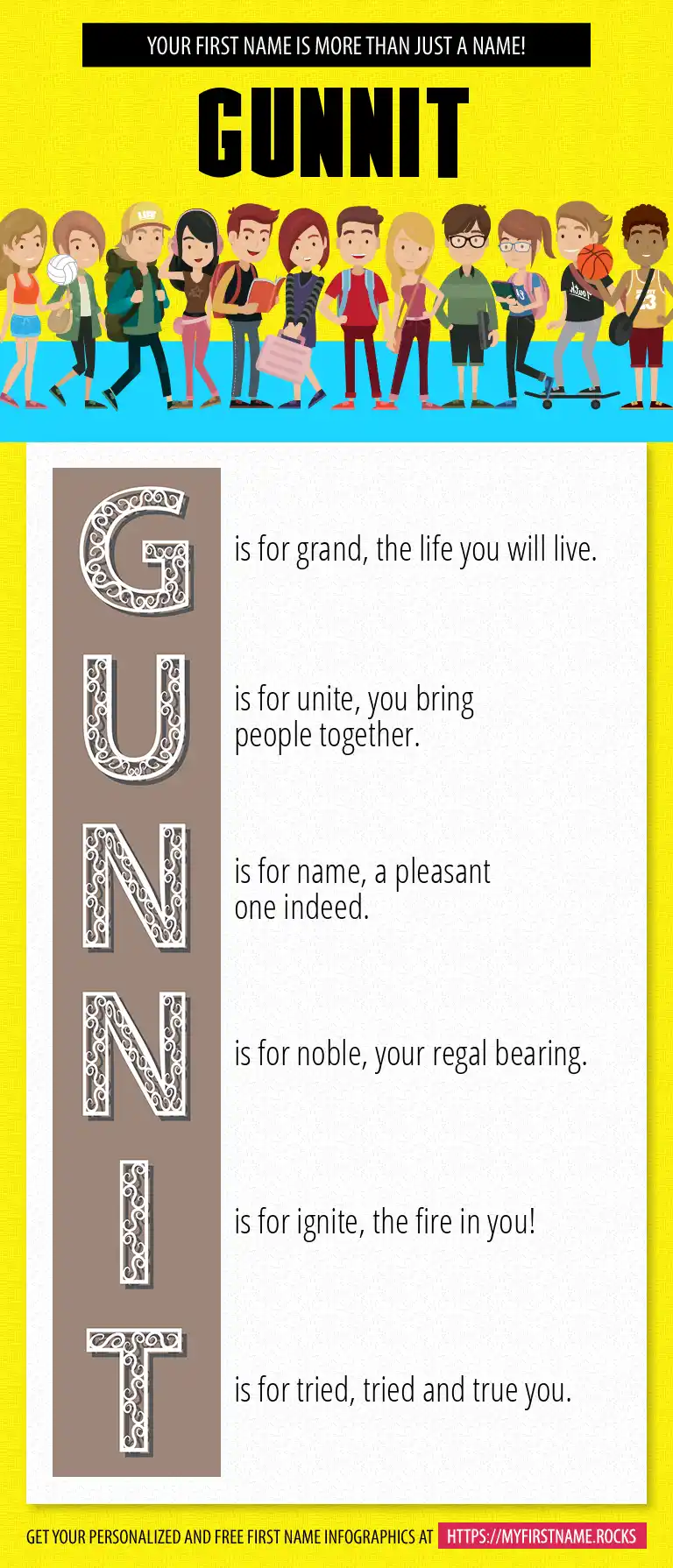 YOUR FIRST NAME IS MORE THAN JUST A NAME!

GUNNIT

G is for grand, the life you will live.

U is for unite, you bring people together.

N is for name, a pleasant one indeed.

N is for noble, your regal bearing.

I is for ignite, the fire in you!

T is for tried, tried and true you.

GET YOUR PERSONALIZED AND FREE FIRST NAME INFOGRAPHICS AT HTTPS://MYFIRSTNAME.ROCKS