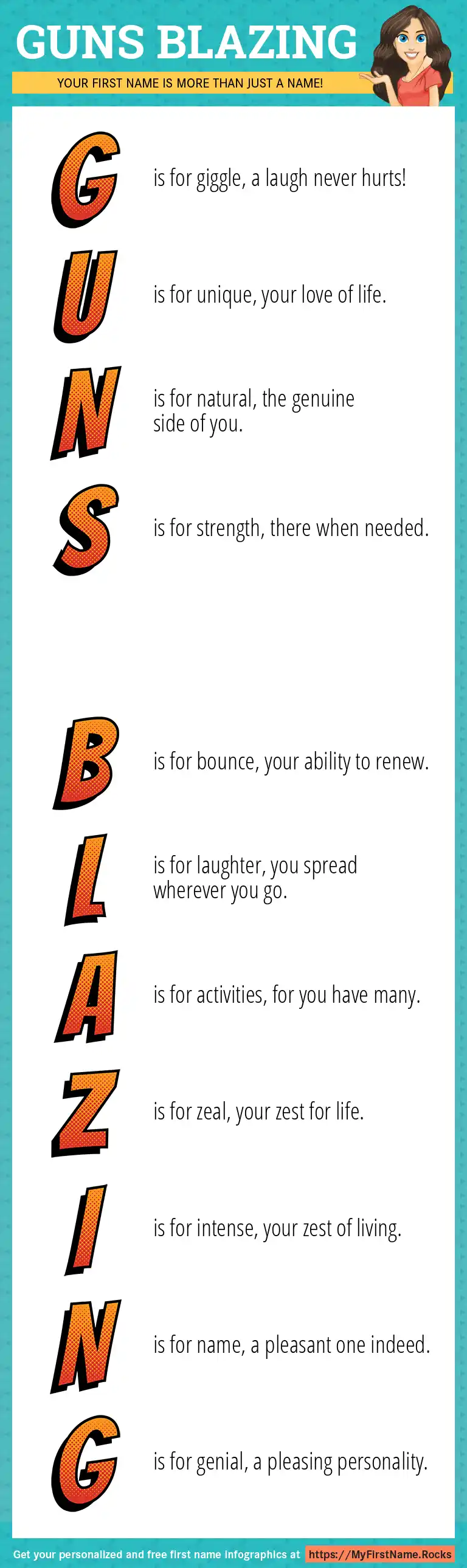 GUNS BLAZING

YOUR FIRST NAME IS MORE THAN JUST A NAME!

G is for giggle, a laugh never hurts!

U is for unique, your love of life.

N is for natural, the genuine side of you.

S is for strength, there when needed.

B is for bounce, your ability to renew.

L is for laughter, you spread wherever you go.

A is for activities, for you have many.

Z is for zeal, your zest for life.

I is for intense, your zest of living.

N is for name, a pleasant one indeed.

G is for genial, a pleasing personality.

Get your personalized and free first name infographics at https://MyFirstName.Rocks