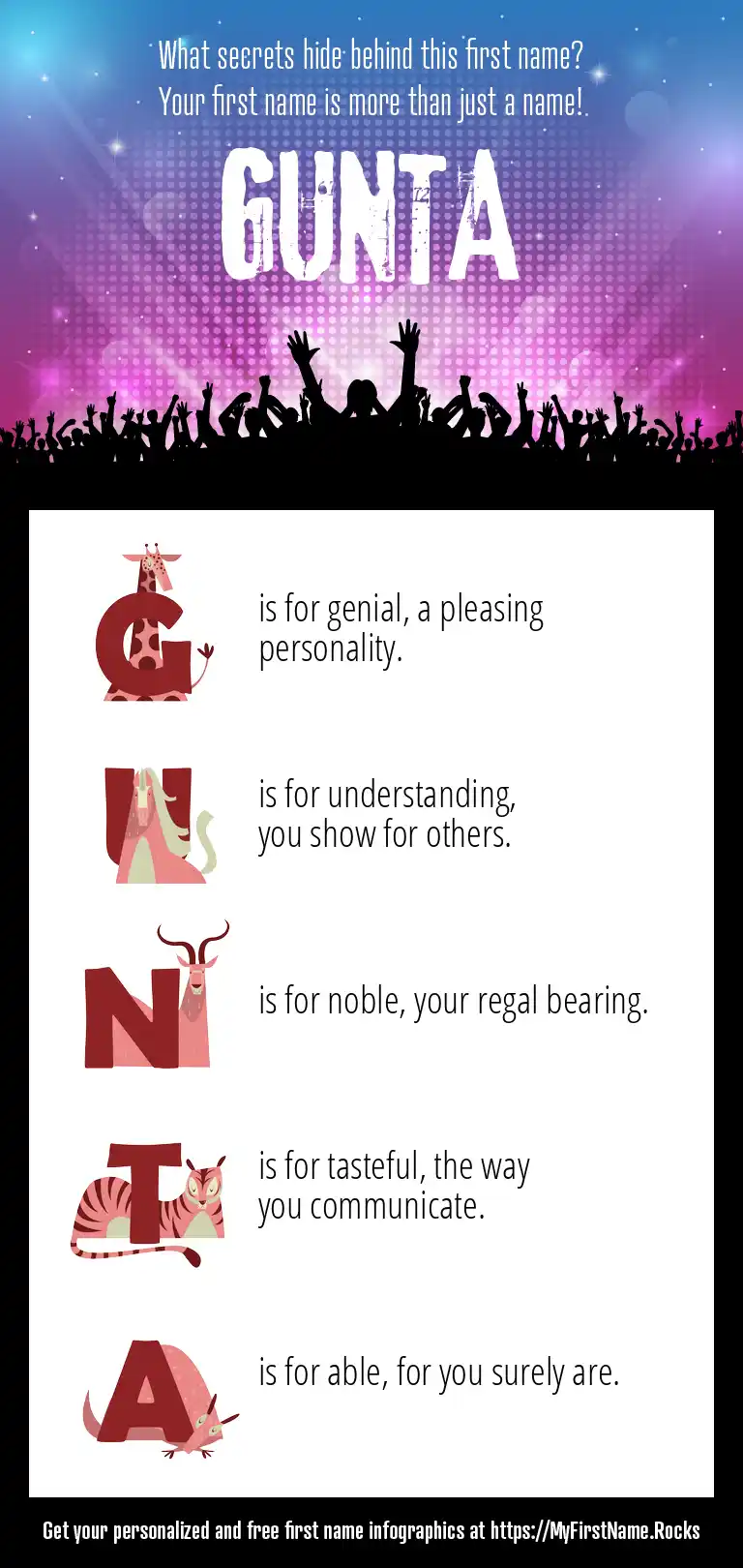 What secrets hide behind this first name?
Your first name is more than just a name!

GUNTA

G is for genial, a pleasing personality.

U is for understanding, you show for others.

N is for noble, your regal bearing.

T is for tasteful, the way you communicate.

A is for able, for you surely are.

Get your personalized and free first name infographics at https://MyFirstName.Rocks