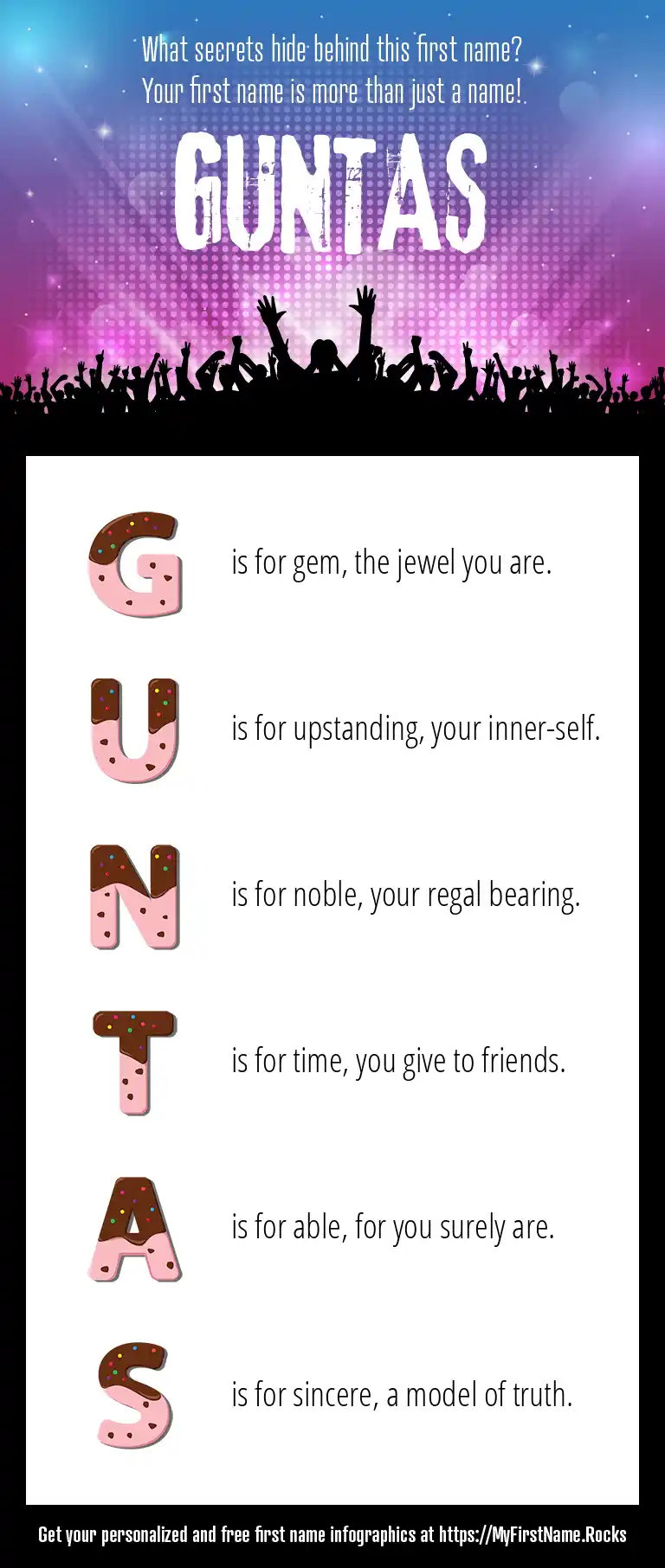 What secrets hide behind this first name?
Your first name is more than just a name!

GUNTAS

G is for gem, the jewel you are.

U is for upstanding, your inner-self.

N is for noble, your regal bearing.

T is for time, you give to friends.

A is for able, for you surely are.

S is for sincere, a model of truth.

Get your personalized and free first name infographics at https://MyFirstName.Rocks