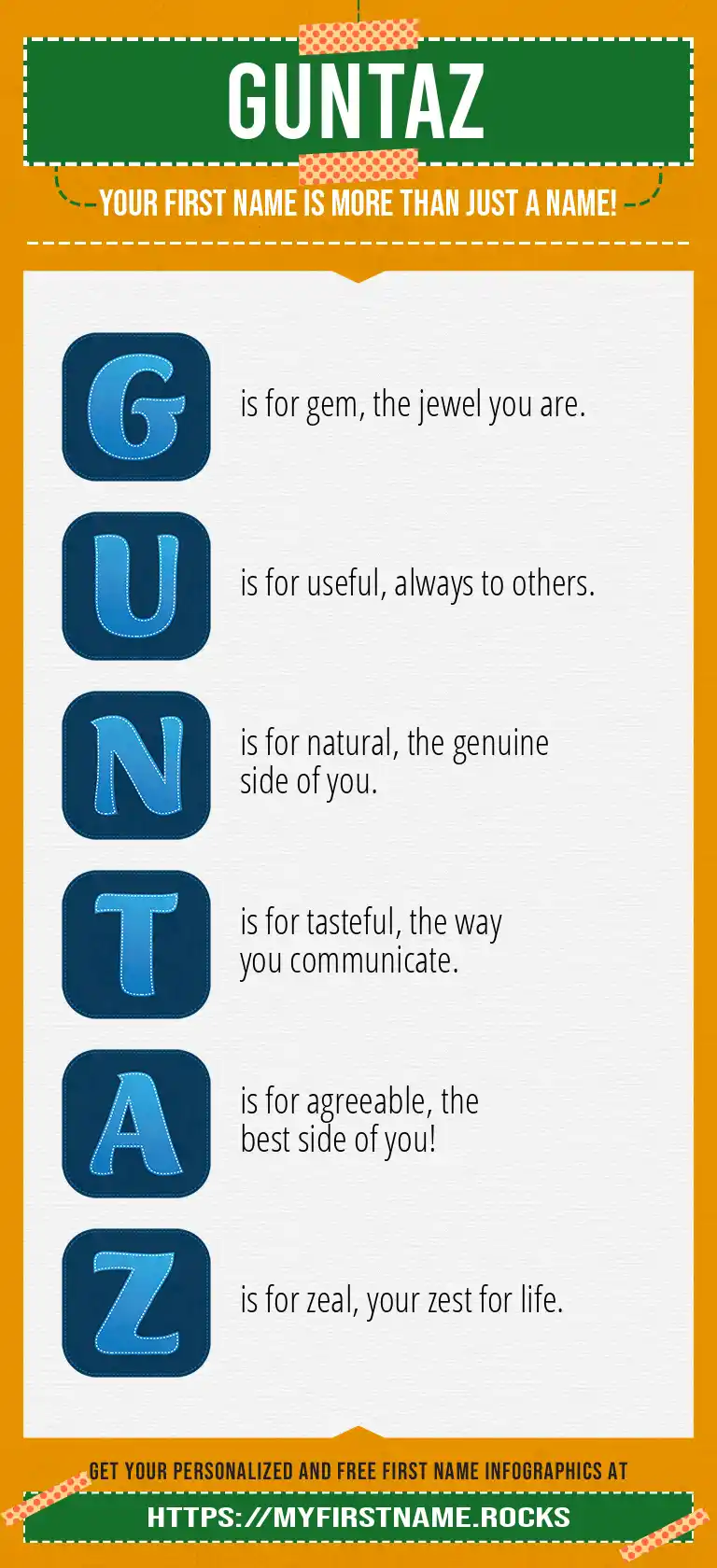 GUNTAZ

YOUR FIRST NAME IS MORE THAN JUST A NAME!

G is for gem, the jewel you are.

U is for useful, always to others.

N is for natural, the genuine side of you.

T is for tasteful, the way you communicate.

A is for agreeable, the best side of you!

Z is for zeal, your zest for life.

GET YOUR PERSONALIZED AND FREE FIRST NAME INFOGRAPHICS AT

HTTPS://MYFIRSTNAME.ROCKS