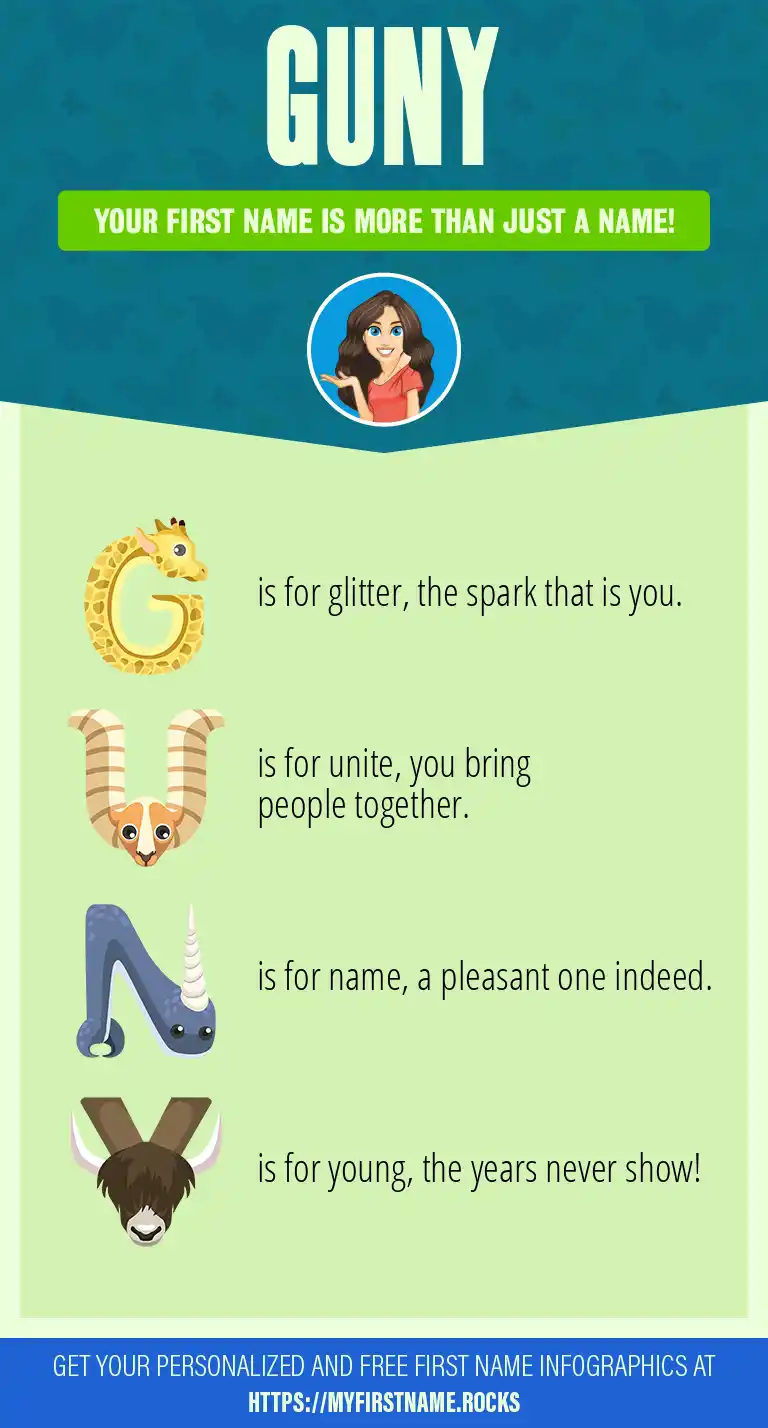 GUNY

YOUR FIRST NAME IS MORE THAN JUST A NAME!

G is for glitter, the spark that is you.

U is for unite, you bring people together.

N is for name, a pleasant one indeed.

Y is for young, the years never show!

GET YOUR PERSONALIZED AND FREE FIRST NAME INFOGRAPHICS AT HTTPS://MYFIRSTNAME.ROCKS