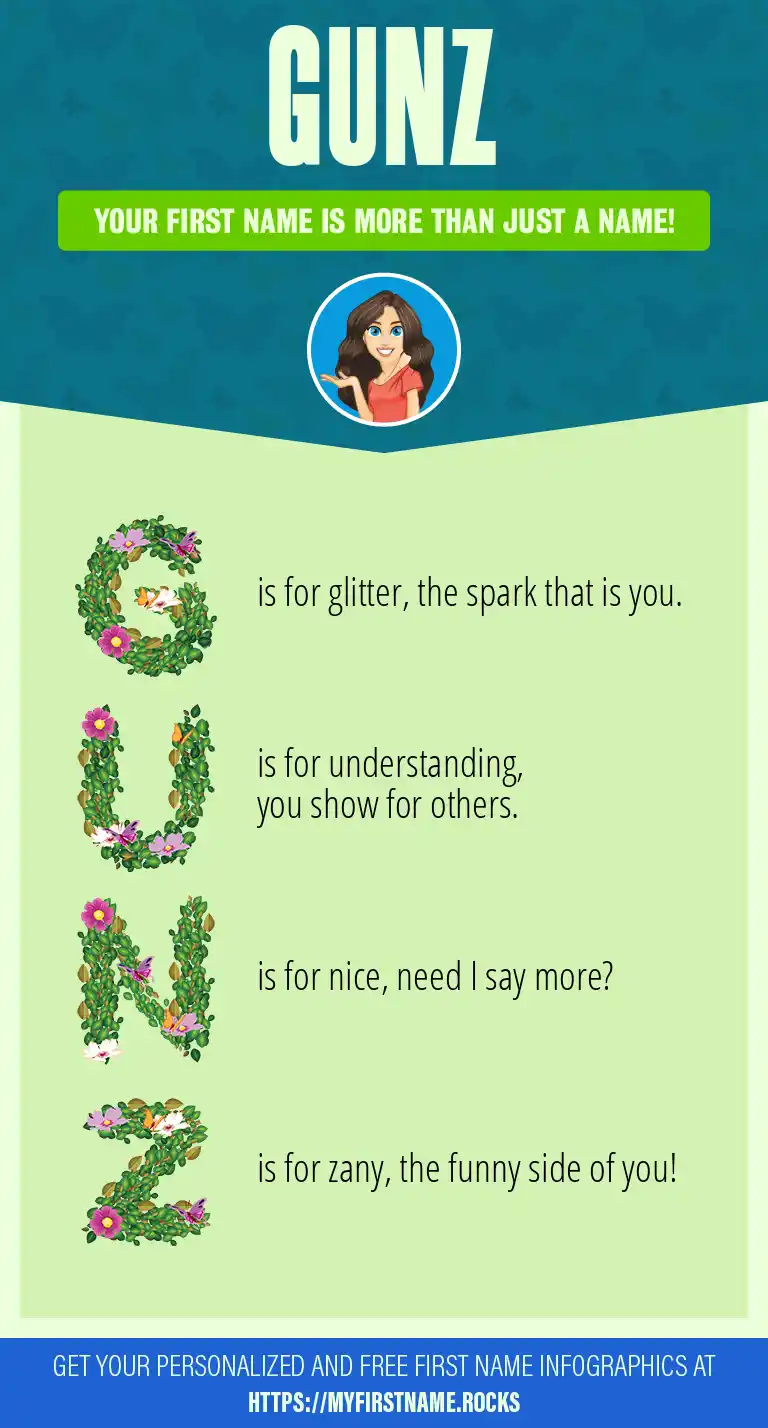 GUNZ

YOUR FIRST NAME IS MORE THAN JUST A NAME!

G is for glitter, the spark that is you.

U is for understanding, you show for others.

N is for nice, need I say more?

Z is for zany, the funny side of you!

GET YOUR PERSONALIZED AND FREE FIRST NAME INFOGRAPHICS AT HTTPS://MYFIRSTNAME.ROCKS