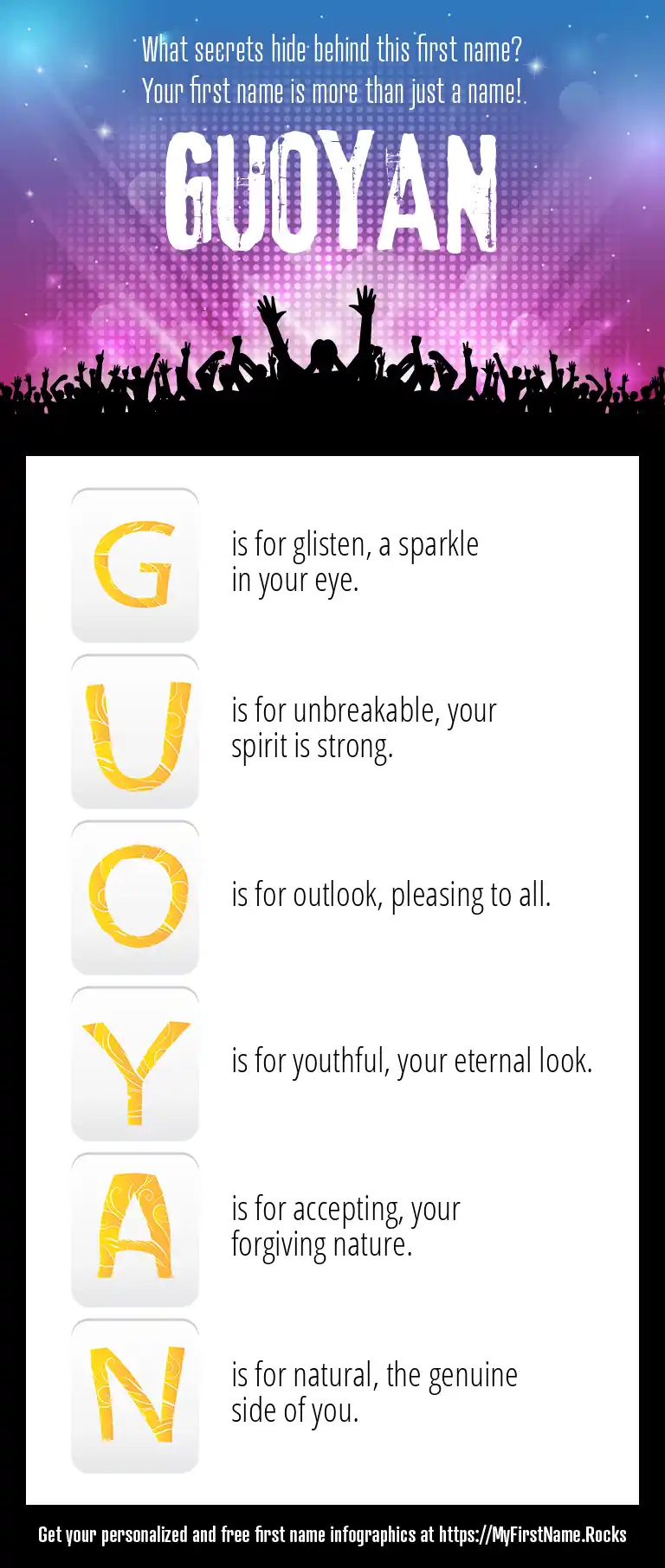 What secrets hide behind this first name?
Your first name is more than just a name!

GUOYAN

G is for glisten, a sparkle in your eye.

U is for unbreakable, your spirit is strong.

O is for outlook, pleasing to all.

Y is for youthful, your eternal look.

A is for accepting, your forgiving nature.

N is for natural, the genuine side of you.

Get your personalized and free first name infographics at https://MyFirstName.Rocks