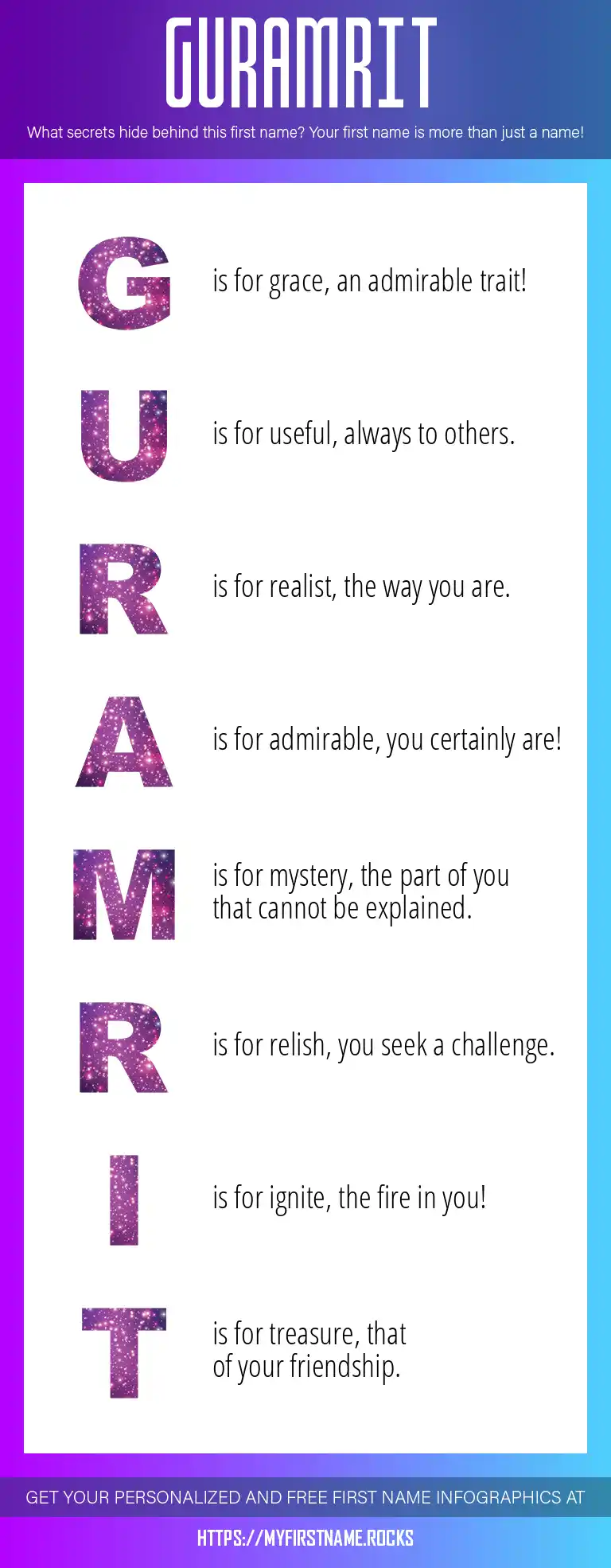 GURAMRIT

What secrets hide behind this first name? Your first name is more than just a name!

G is for grace, an admirable trait!

U is for useful, always to others.

R is for realist, the way you are.

A is for admirable, you certainly are!

M is for mystery, the part of you that cannot be explained.

R is for relish, you seek a challenge.

I is for ignite, the fire in you!

T is for treasure, that of your friendship.

GET YOUR PERSONALIZED AND FREE FIRST NAME INFOGRAPHICS AT

HTTPS://MYFIRSTNAME.ROCKS