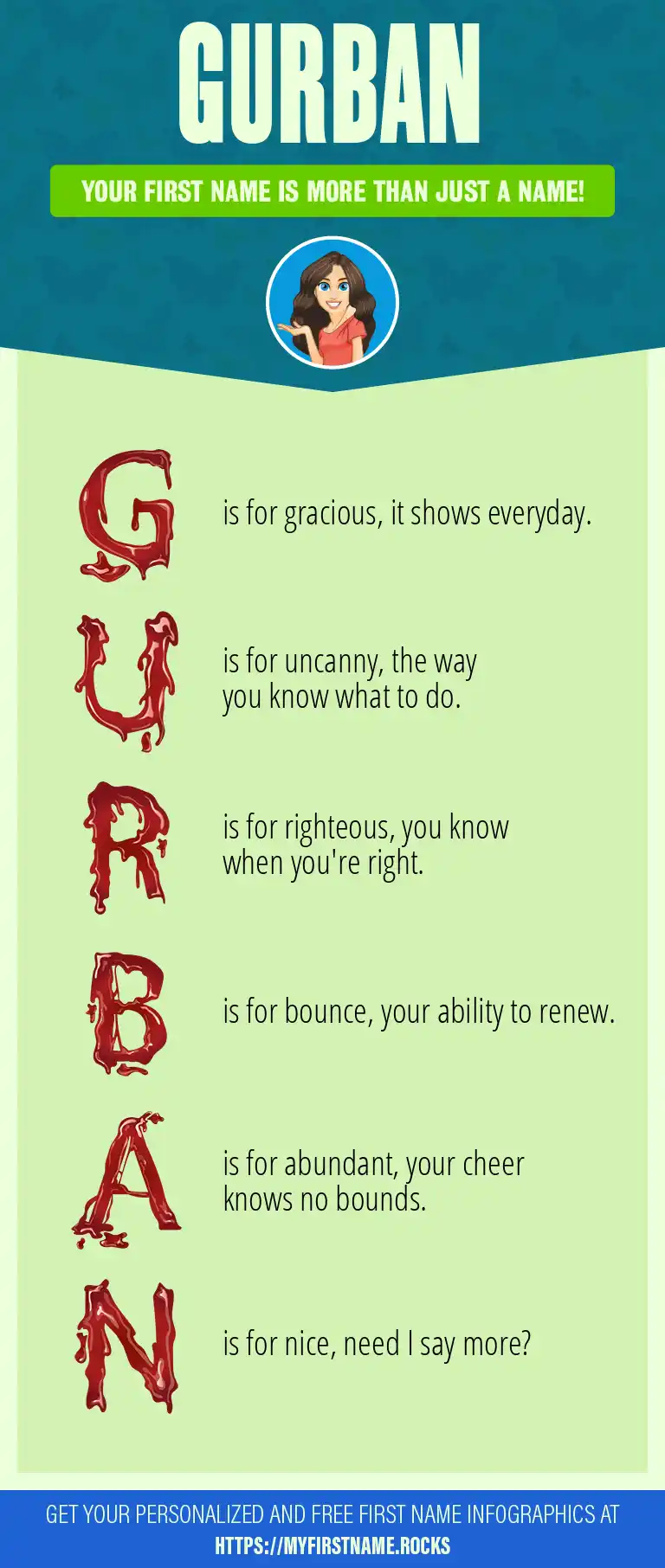 GURBAN

YOUR FIRST NAME IS MORE THAN JUST A NAME!

G is for gracious, it shows everyday.

U is for uncanny, the way you know what to do.

R is for righteous, you know when you're right.

B is for bounce, your ability to renew.

A is for abundant, your cheer knows no bounds.

N is for nice, need I say more?

GET YOUR PERSONALIZED AND FREE FIRST NAME INFOGRAPHICS AT HTTPS://MYFIRSTNAME.ROCKS